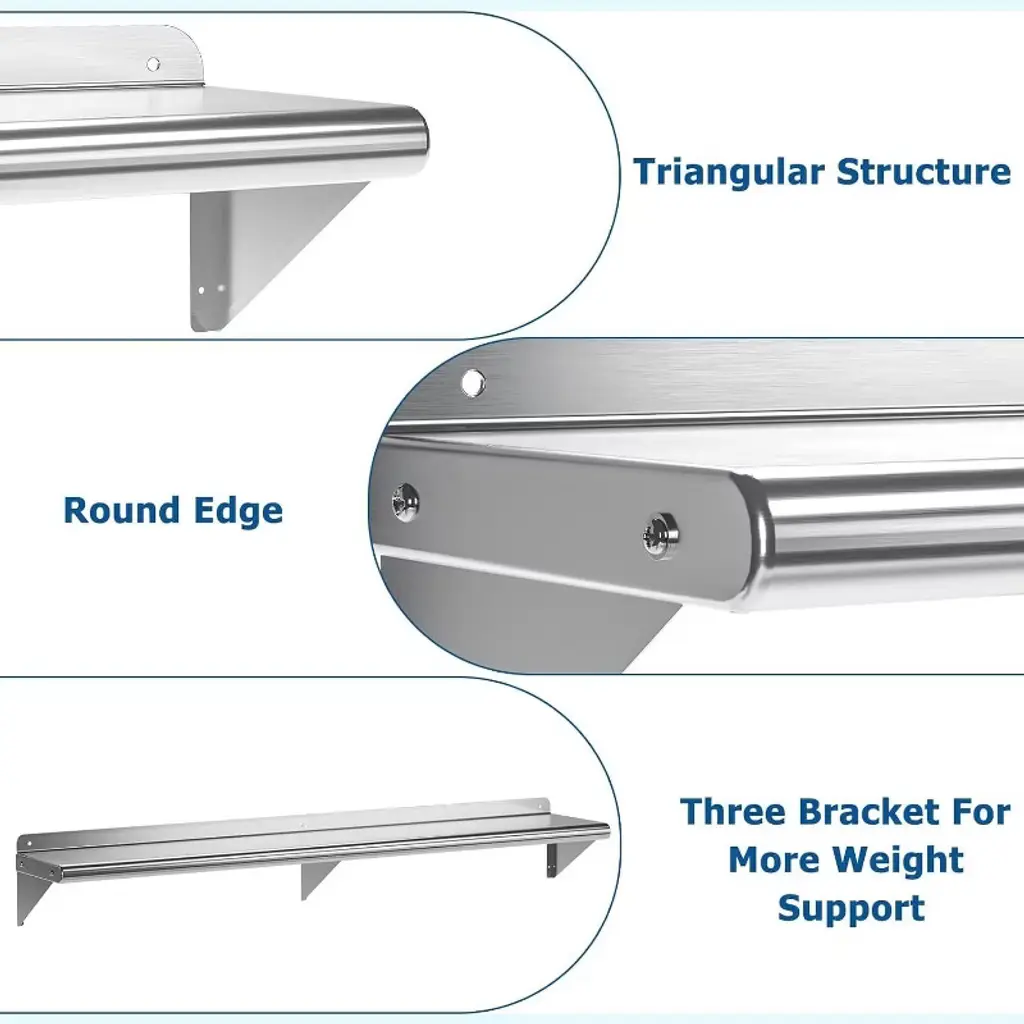 Triangular Structure

Round Edge

Three Bracket For More Weight Support