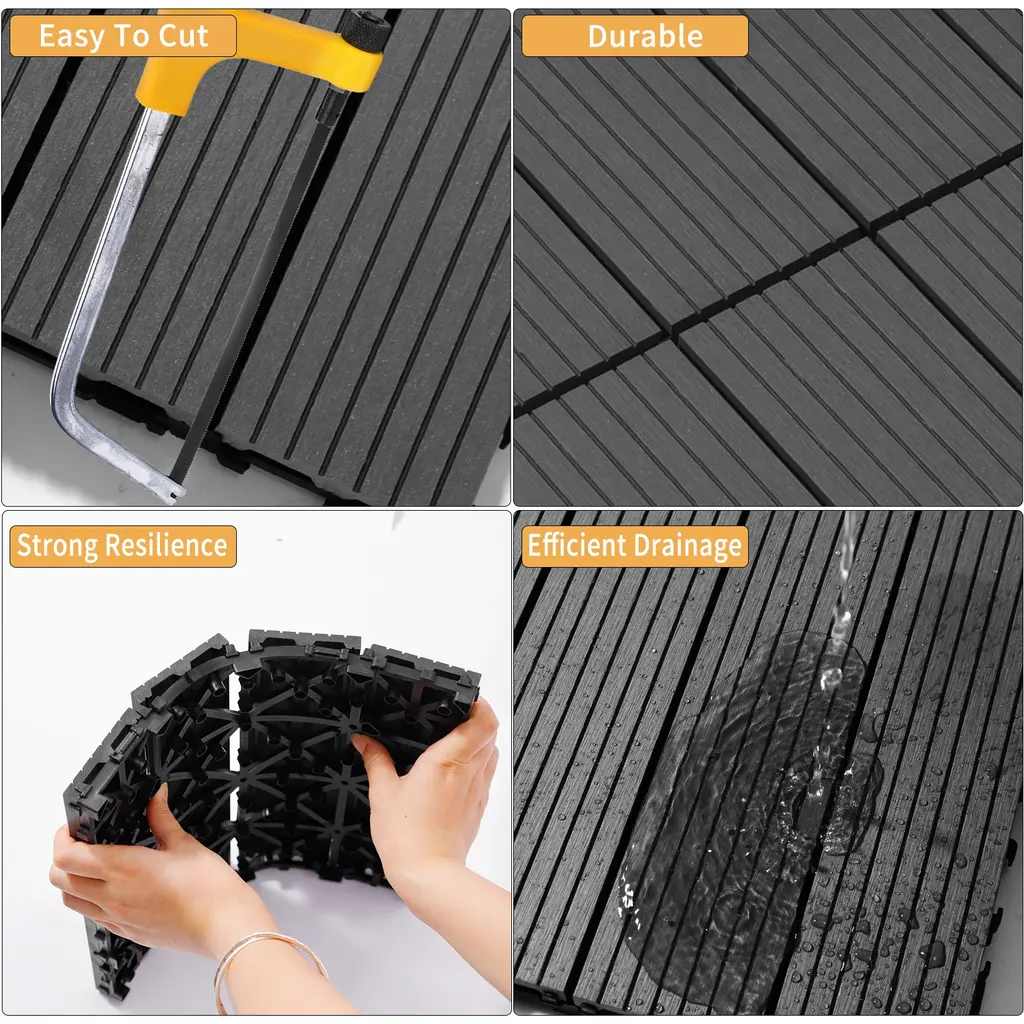 Easy To Cut

Durable

Strong Resilience

Efficient Drainage