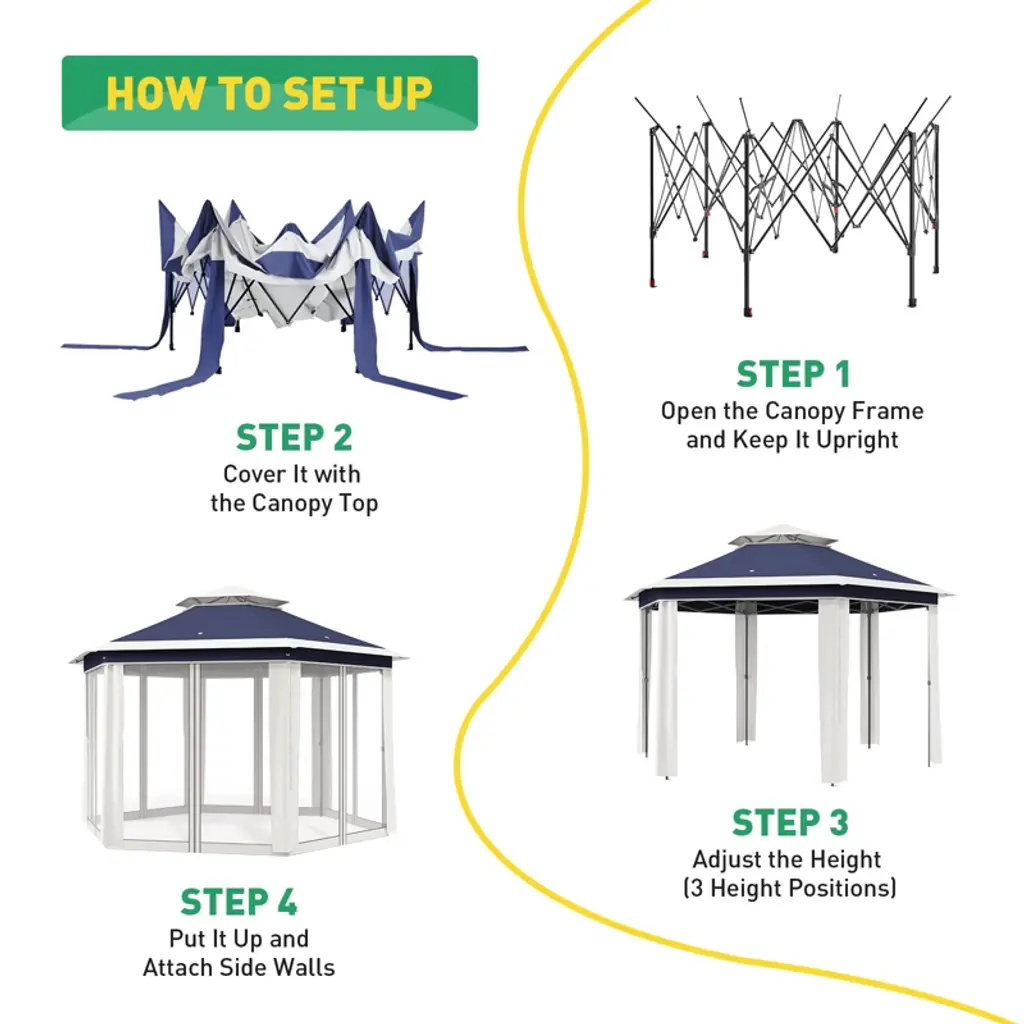 HOW TO SET UP

STEP 1
Open the Canopy Frame and Keep It Upright

STEP 2
Cover It with the Canopy Top

STEP 3
Adjust the Height (3 Height Positions)

STEP 4
Put It Up and Attach Side Walls