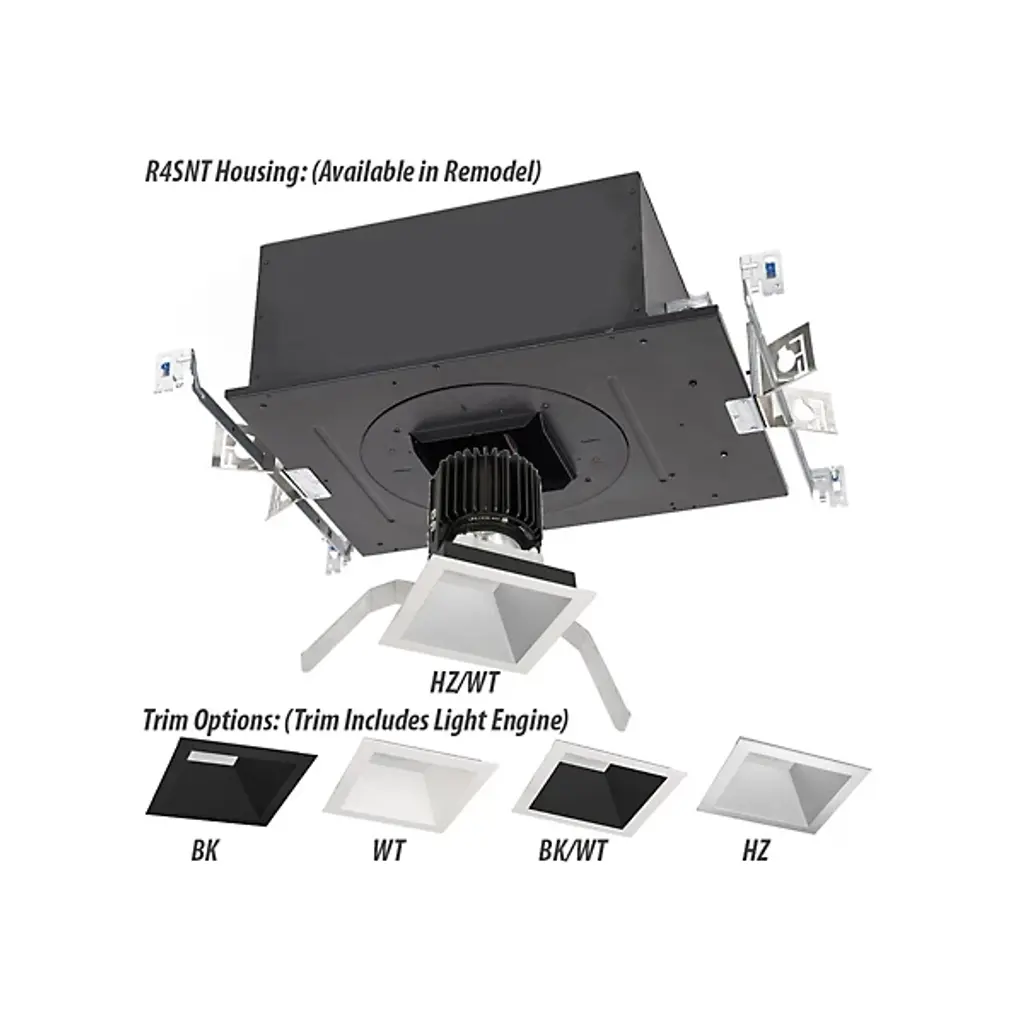 R4SNT Housing: (Available in Remodel)

HZ/WT

Trim Options: (Trim Includes Light Engine)

BK

WT

BK/WT

HZ