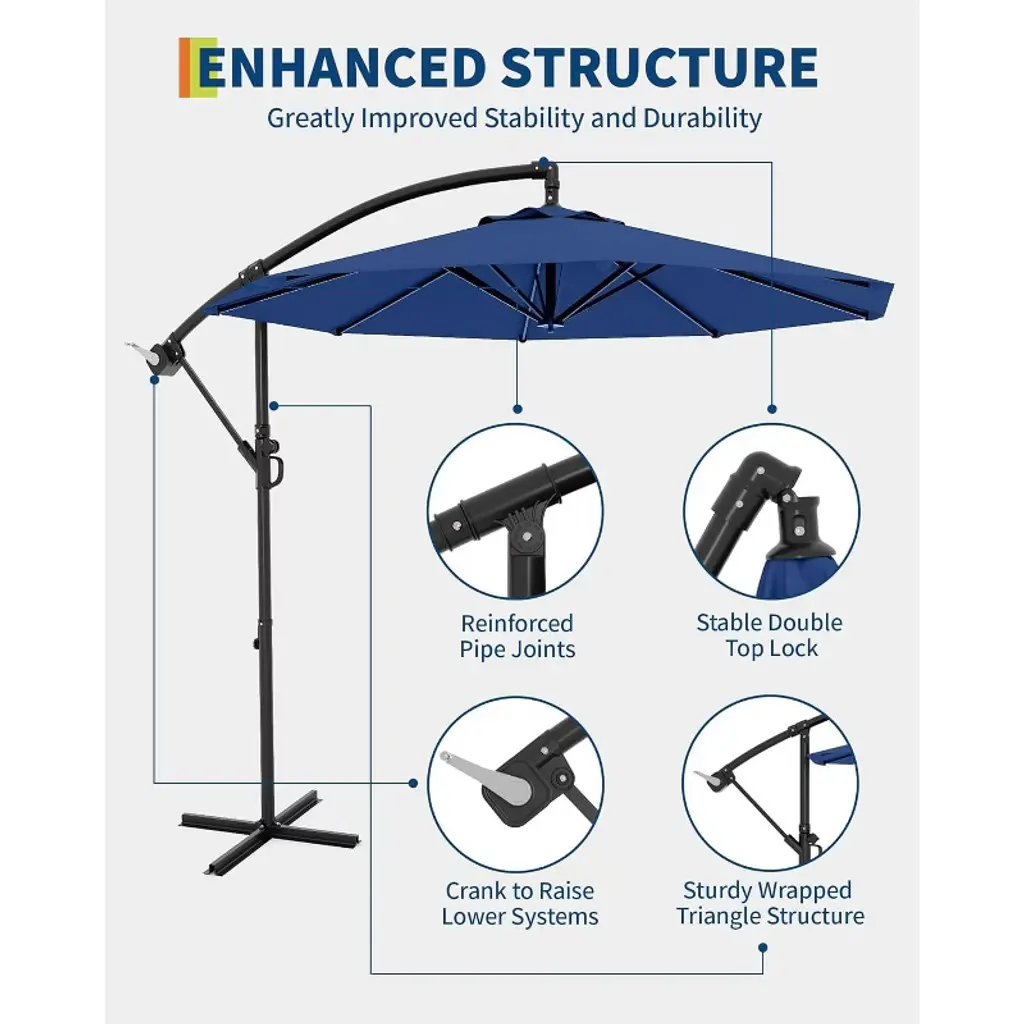 ENHANCED STRUCTURE
Greatly Improved Stability and Durability

Reinforced Pipe Joints

Stable Double Top Lock

Crank to Raise Lower Systems

Sturdy Wrapped Triangle Structure