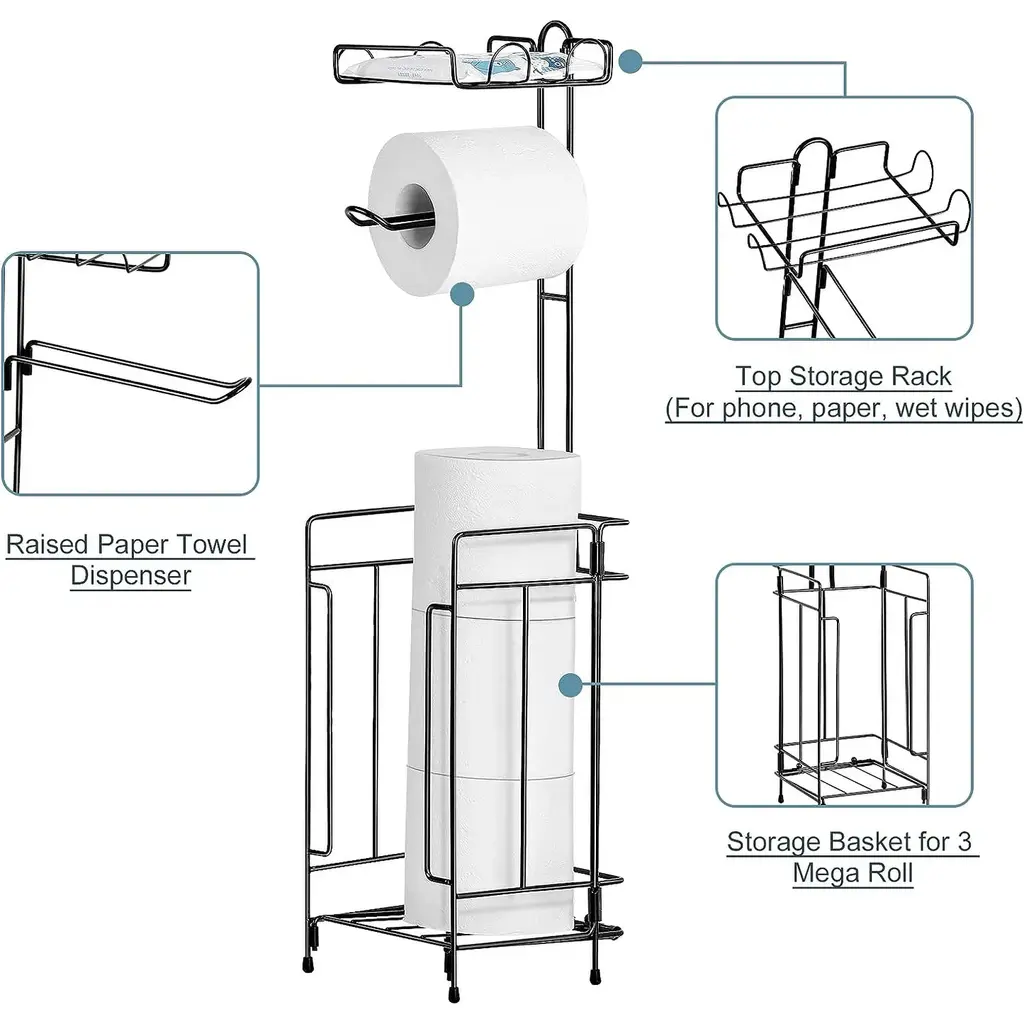 Top Storage Rack
(For phone, paper, wet wipes)

Raised Paper Towel Dispenser

Storage Basket for 3 Mega Roll