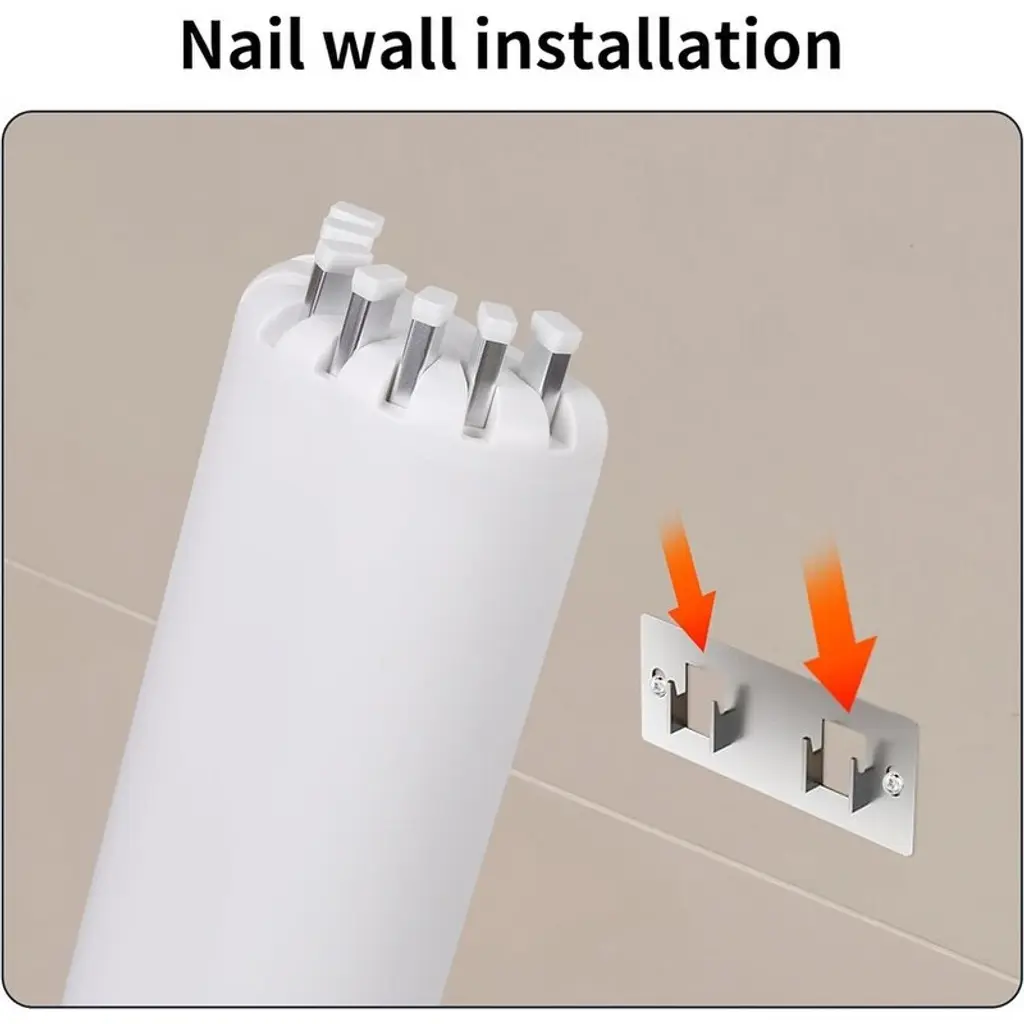 Nail wall installation