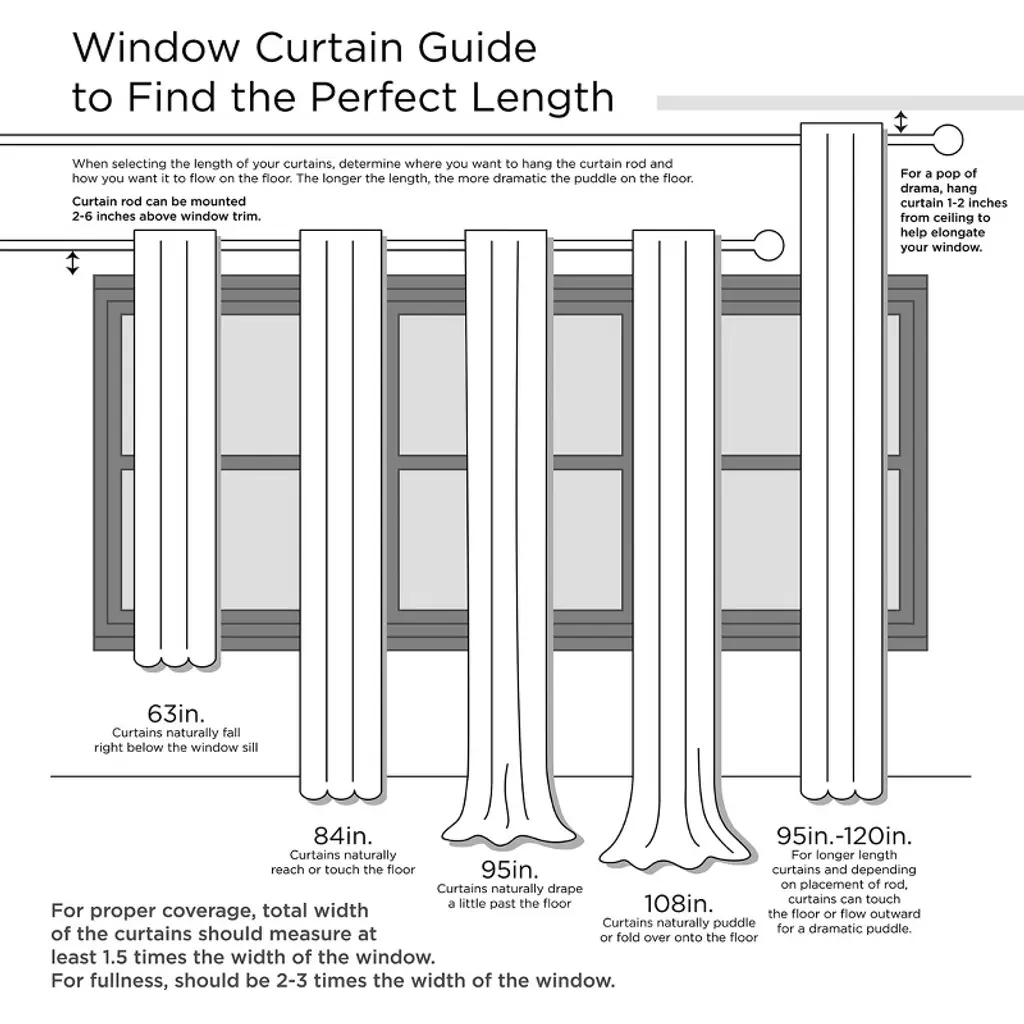 Window Curtain Guide
to Find the Perfect Length

When selecting the length of your curtains, determine where you want to hang the curtain rod and how you want it to flow on the floor. The longer the length, the more dramatic the puddle on the floor.

Curtain rod can be mounted 2-6 inches above window trim.

For a pop of drama, hang curtain 1-2 inches from ceiling to help elongate your window.

63in.
Curtains naturally fall right below the window sill

84in.
Curtains naturally reach or touch the floor

95in.
Curtains naturally drape a little past the floor

108in.
Curtains naturally puddle or fold over onto the floor

95in.-120in.
For longer length curtains and depending on placement of rod, curtains can touch the floor or flow outward for a dramatic puddle.

For proper coverage, total width of the curtains should measure at least 1.5 times the width of the window.
For fullness, should be 2-3 times the width of the window.