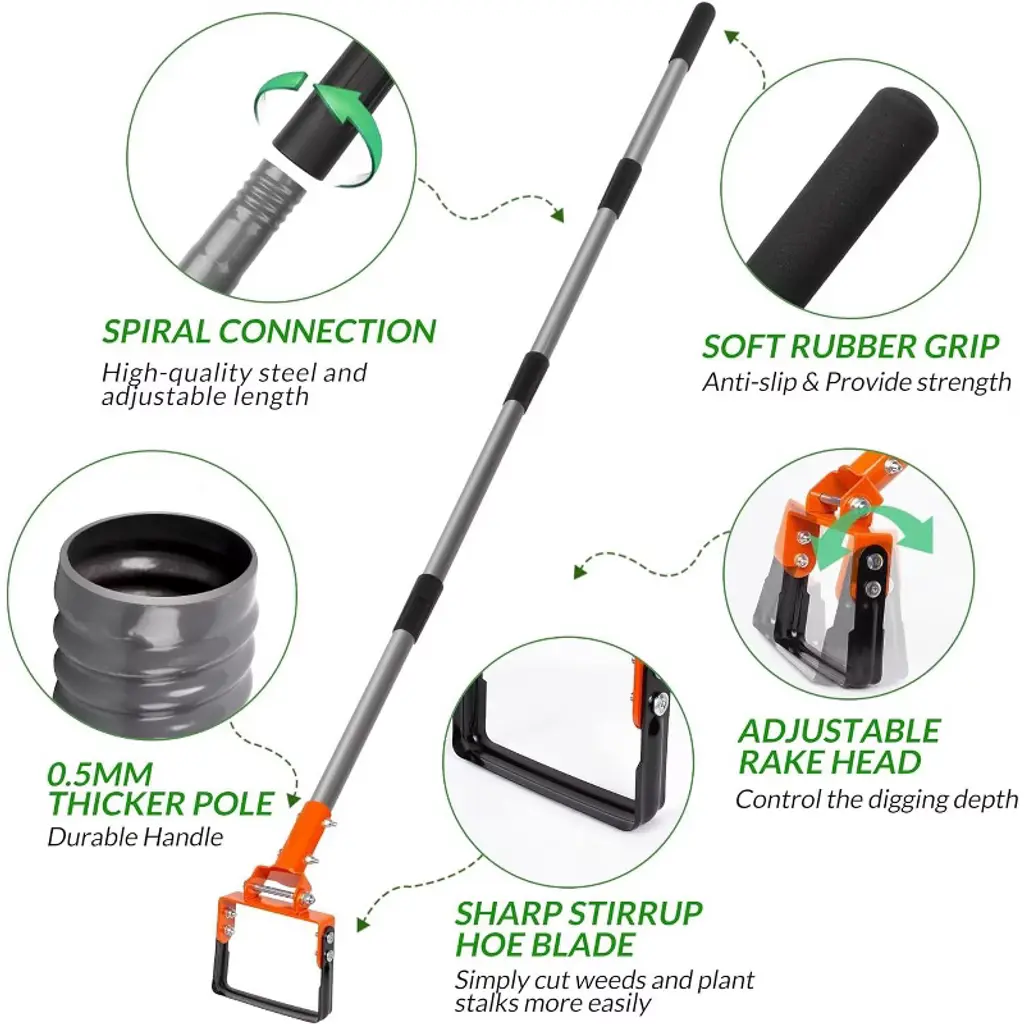 SPIRAL CONNECTION
High-quality steel and adjustable length

SOFT RUBBER GRIP
Anti-slip & Provide strength

0.5MM THICKER POLE
Durable Handle

ADJUSTABLE RAKE HEAD
Control the digging depth

SHARP STIRRUP HOE BLADE
Simply cut weeds and plant stalks more easily