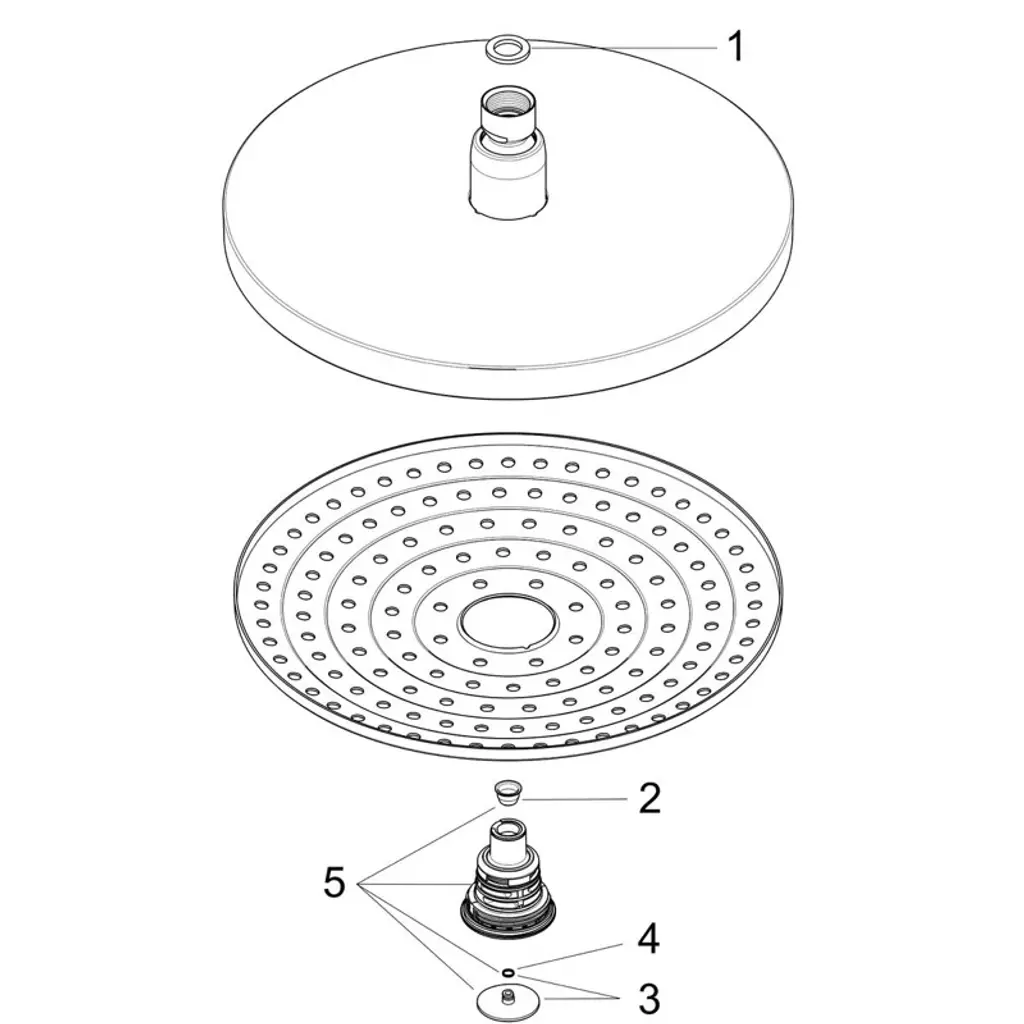 1
2
5
4
3