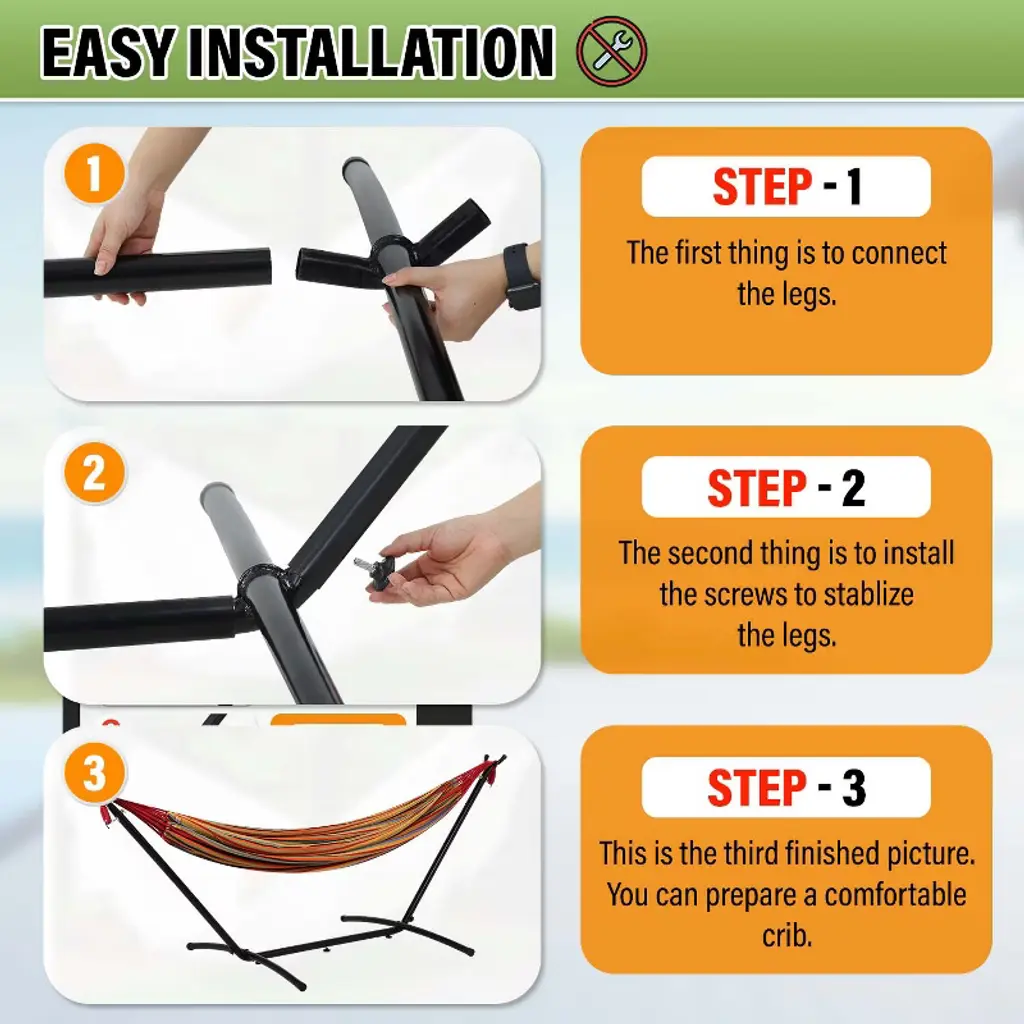 EASY INSTALLATION

1

STEP - 1

The first thing is to connect the legs.

2

STEP - 2

The second thing is to install the screws to stablize the legs.

3

STEP - 3

This is the third finished picture. You can prepare a comfortable crib.