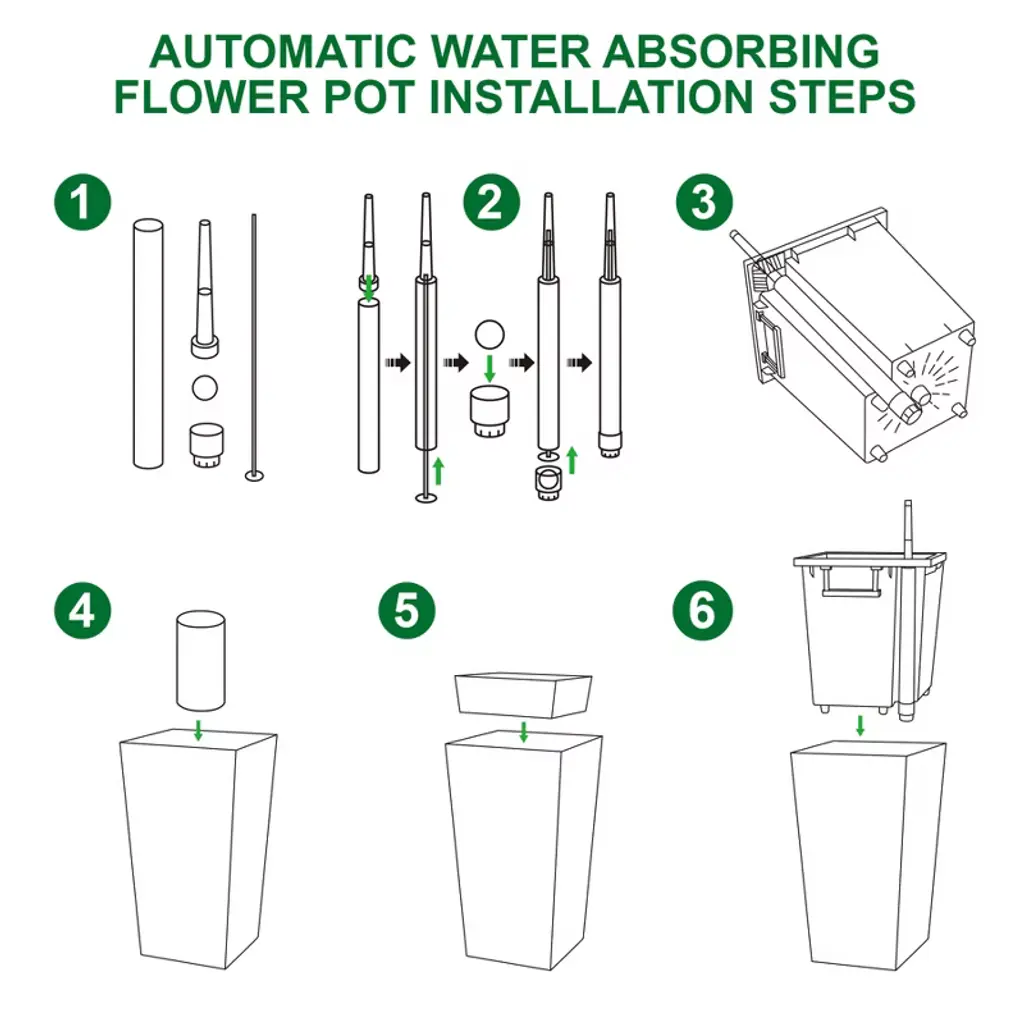 AUTOMATIC WATER ABSORBING FLOWER POT INSTALLATION STEPS

1

2

3

4

5

6