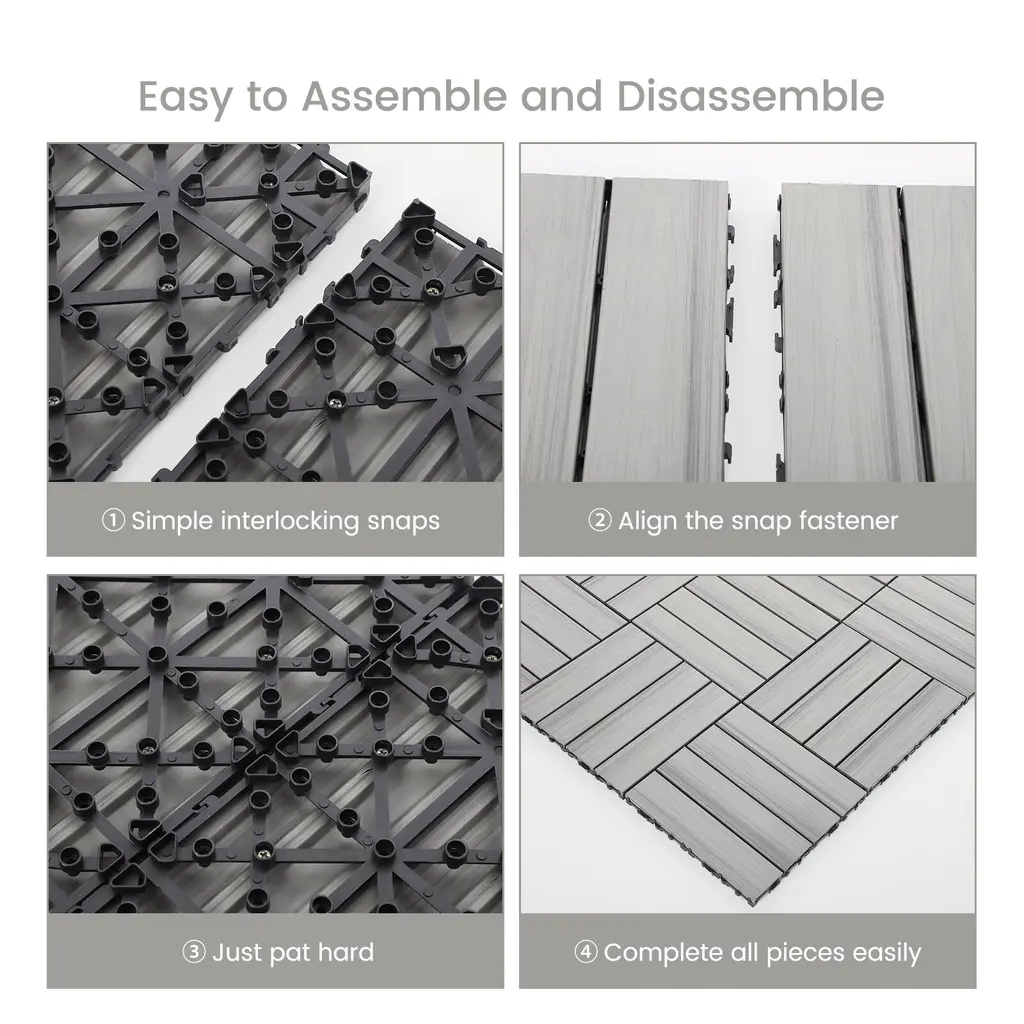 Easy to Assemble and Disassemble

① Simple interlocking snaps

② Align the snap fastener

③ Just pat hard

④ Complete all pieces easily