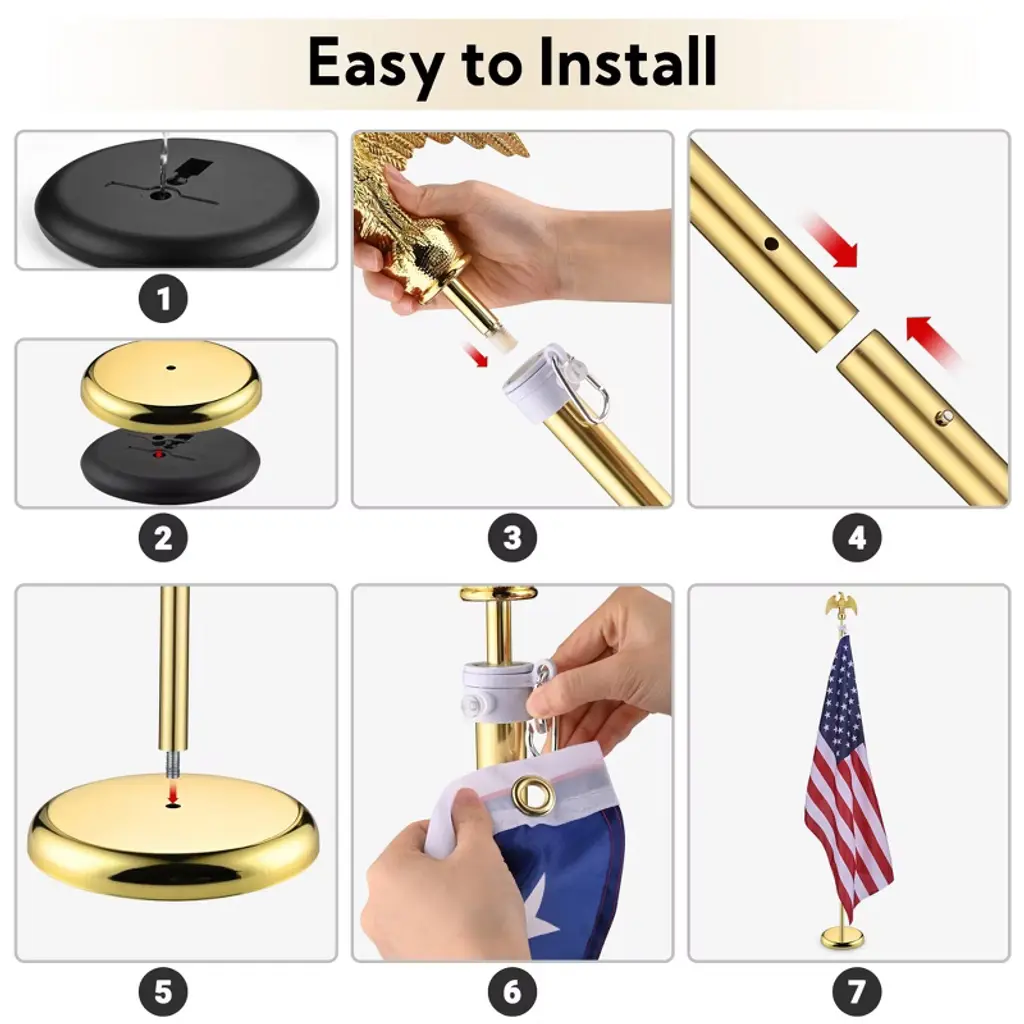 Easy to Install

1

2

3

4

5

6

7