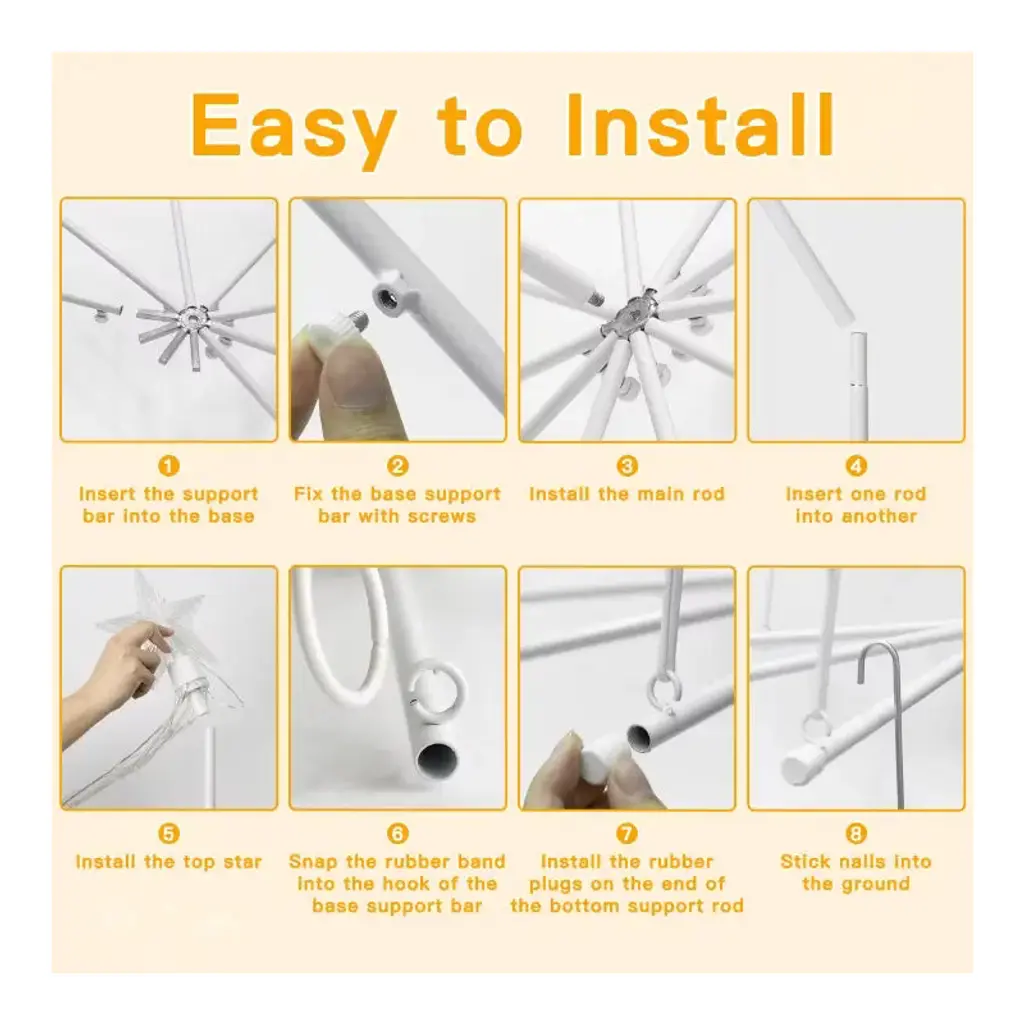 Easy to Install

1
Insert the support bar into the base

2
Fix the base support bar with screws

3
Install the main rod

4
Insert one rod into another

5
Install the top star

6
Snap the rubber band into the hook of the base support bar

7
Install the rubber plugs on the end of the bottom support rod

8
Stick nails into the ground