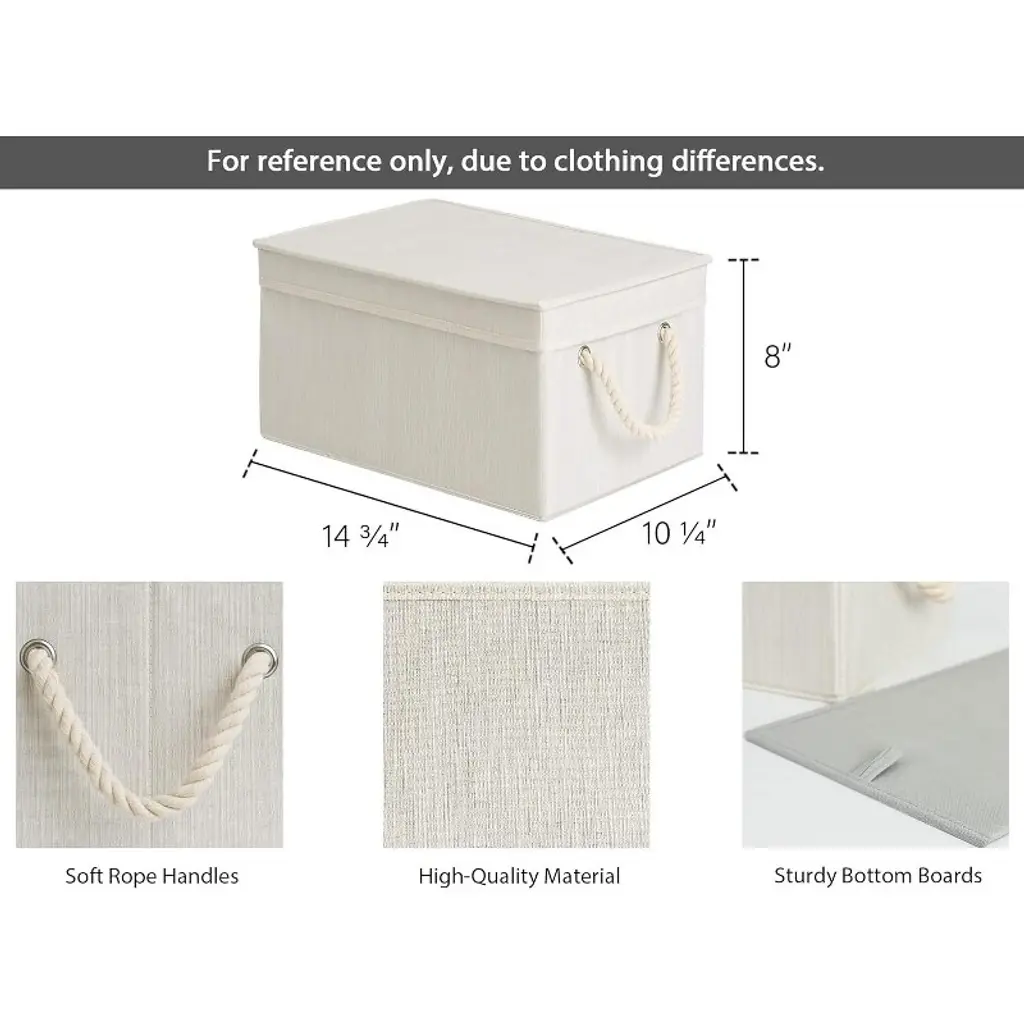 For reference only, due to clothing differences.

8″

14 ¾″

10 ¼″

Soft Rope Handles

High-Quality Material

Sturdy Bottom Boards