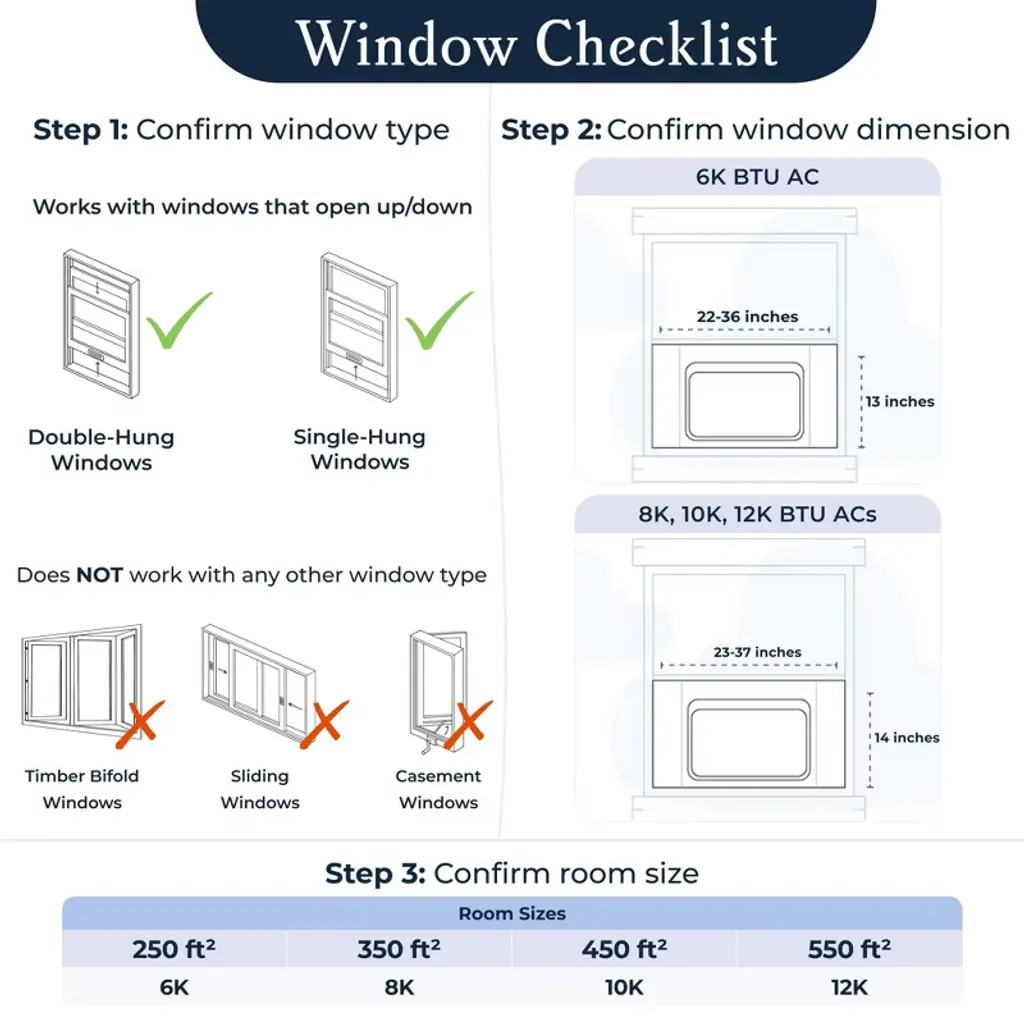 Window Checklist

Step 1: Confirm window type

Works with windows that open up/down

Double-Hung Windows

Single-Hung Windows

Does NOT work with any other window type

Timber Bifold Windows

Sliding Windows

Casement Windows

Step 2: Confirm window dimension

6K BTU AC

22-36 inches

13 inches

8K, 10K, 12K BTU ACs

23-37 inches

14 inches

Step 3: Confirm room size

| Room Sizes | | | |
|---|---|---|---|
| 250 ft² | 350 ft² | 450 ft² | 550 ft² |
| 6K | 8K | 10K | 12K |