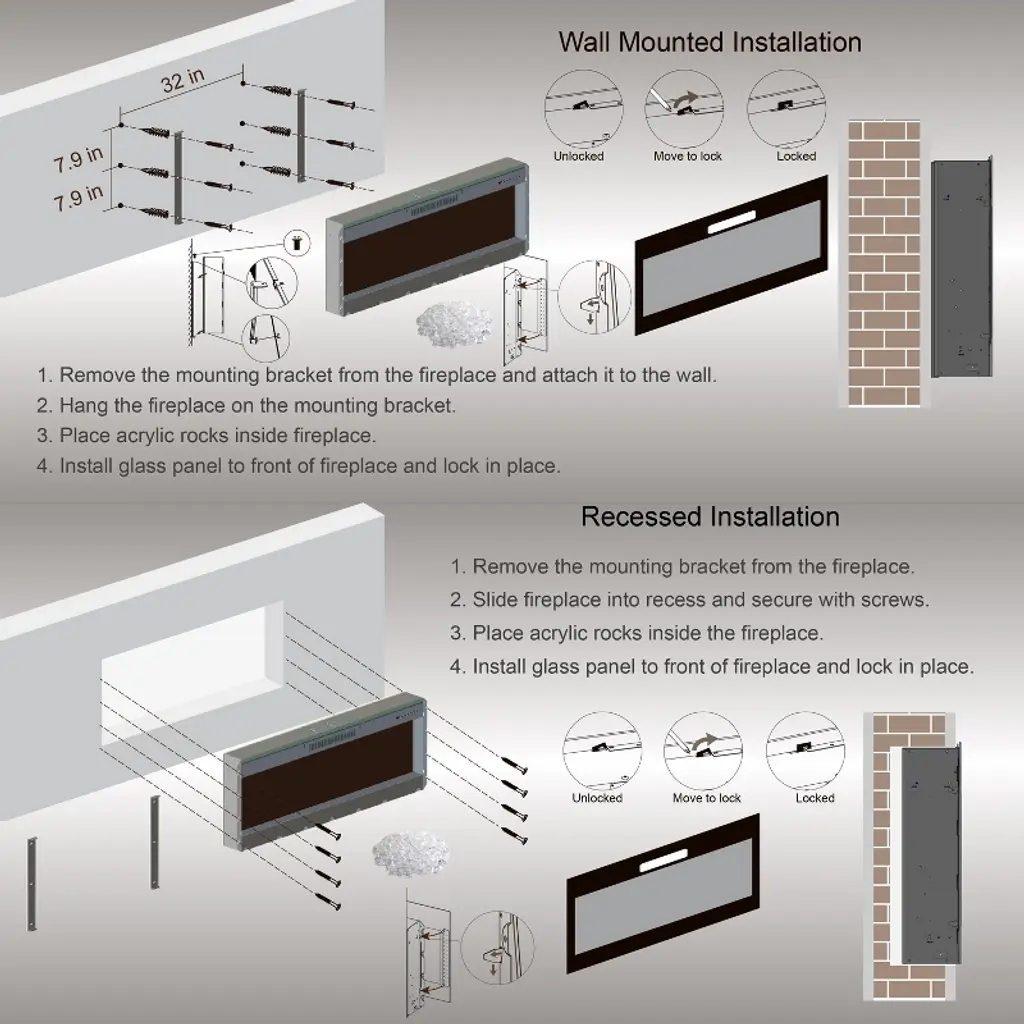 Wall Mounted Installation

32 in

7.9 in

7.9 in

Unlocked

Move to lock

Locked

1. Remove the mounting bracket from the fireplace and attach it to the wall.
2. Hang the fireplace on the mounting bracket.
3. Place acrylic rocks inside fireplace.
4. Install glass panel to front of fireplace and lock in place.

Recessed Installation

1. Remove the mounting bracket from the fireplace.
2. Slide fireplace into recess and secure with screws.
3. Place acrylic rocks inside the fireplace.
4. Install glass panel to front of fireplace and lock in place.

Unlocked

Move to lock

Locked