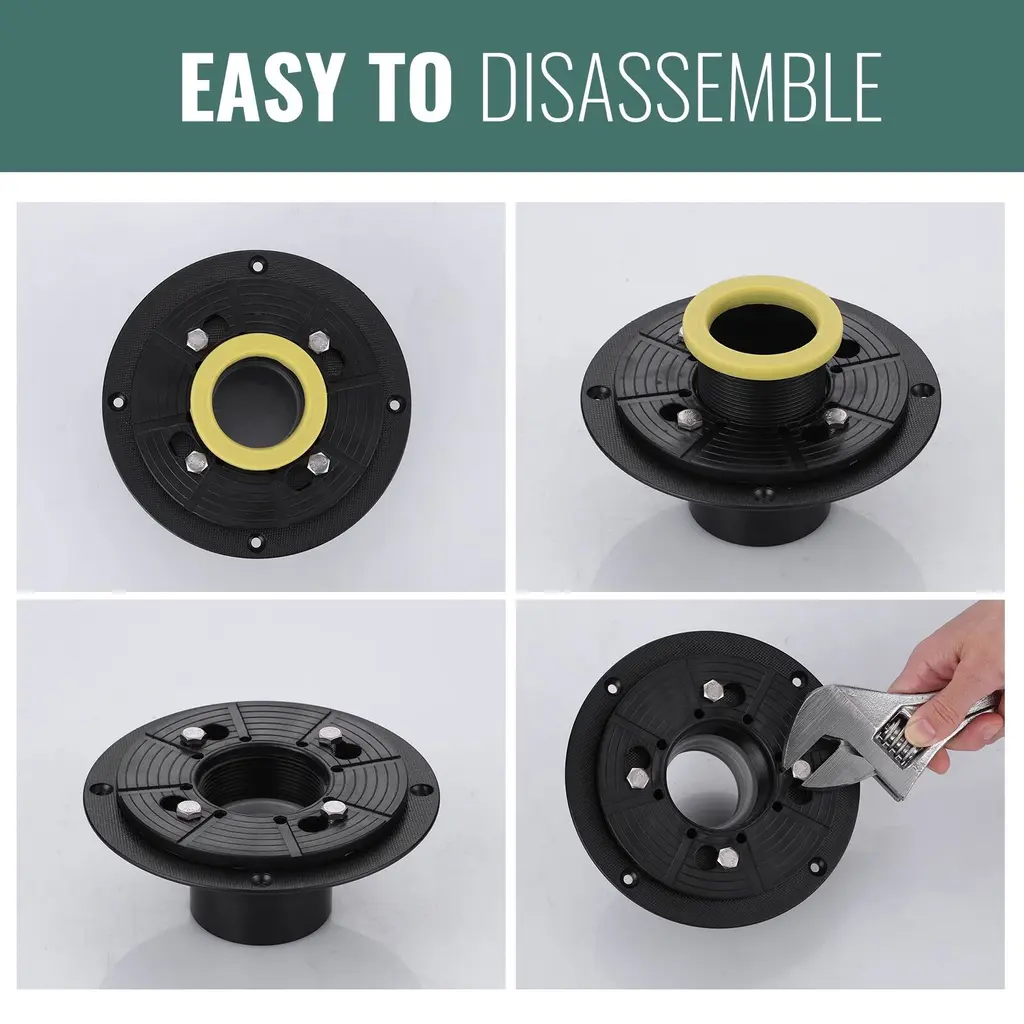 EASY TO DISASSEMBLE