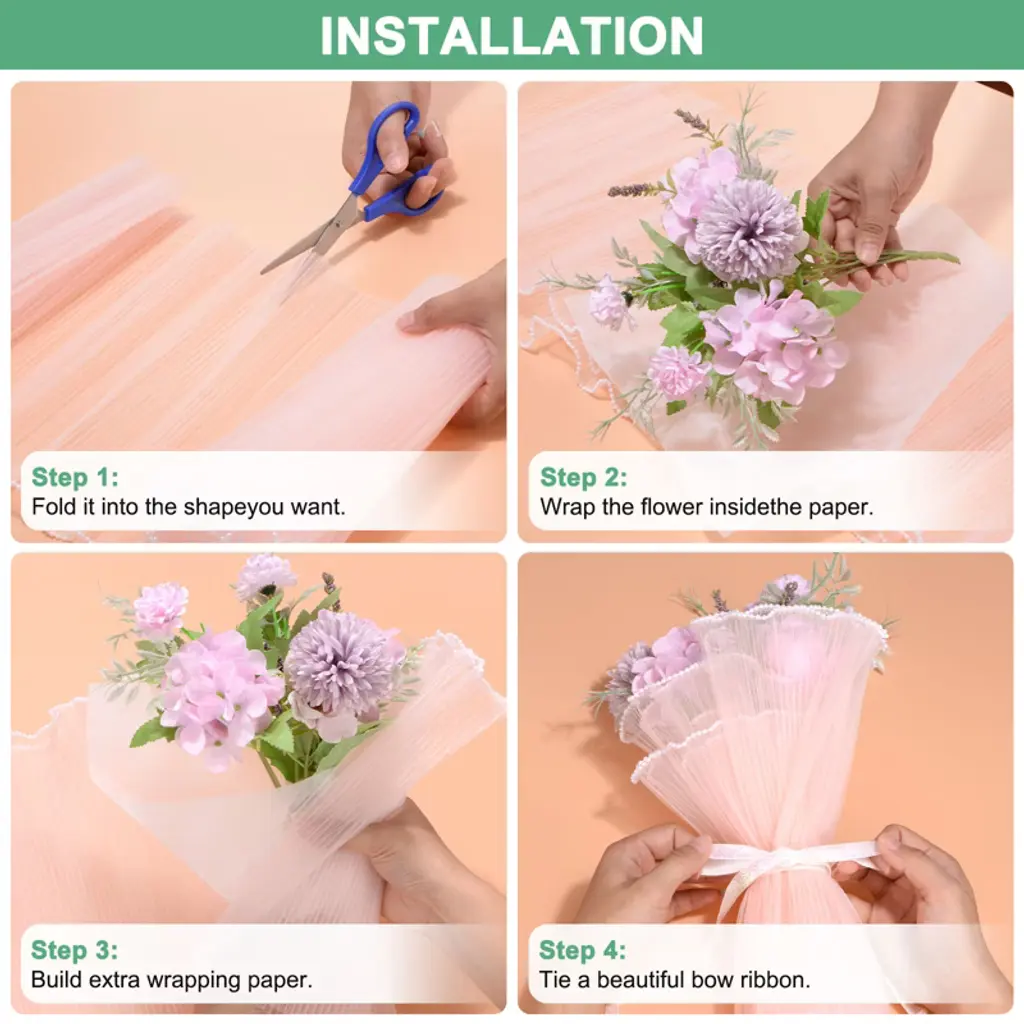 INSTALLATION

Step 1:
Fold it into the shapeyou want.

Step 2:
Wrap the flower insidethe paper.

Step 3:
Build extra wrapping paper.

Step 4:
Tie a beautiful bow ribbon.