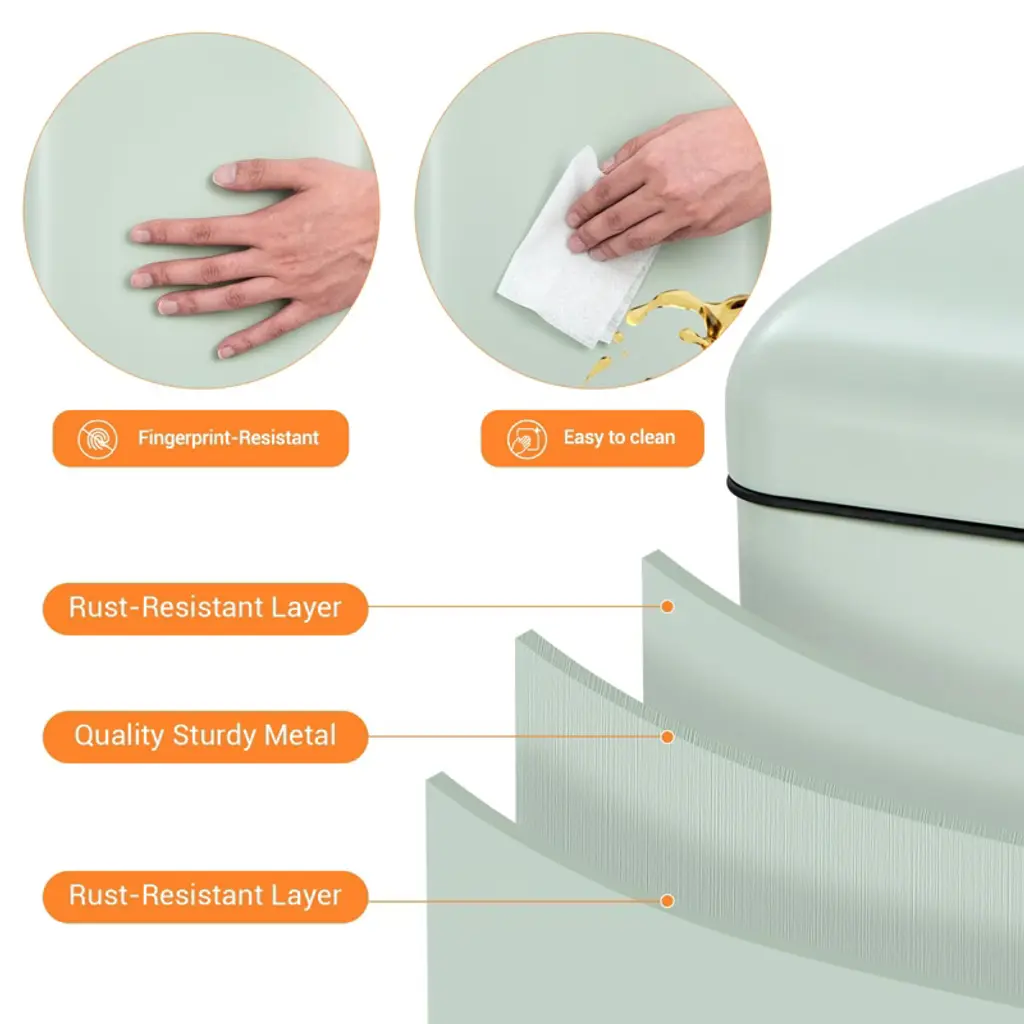 Fingerprint-Resistant

Easy to clean

Rust-Resistant Layer

Quality Sturdy Metal

Rust-Resistant Layer