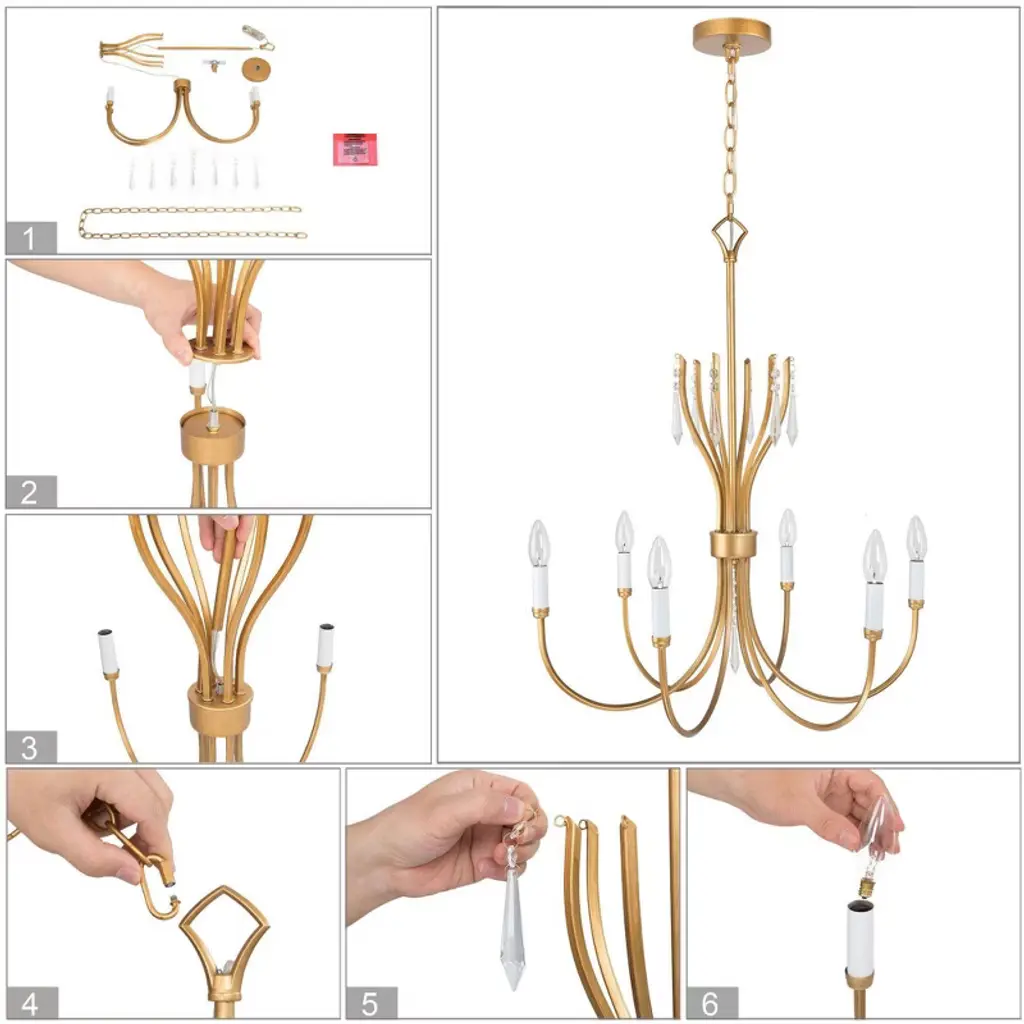 1

2

3

4

5

6