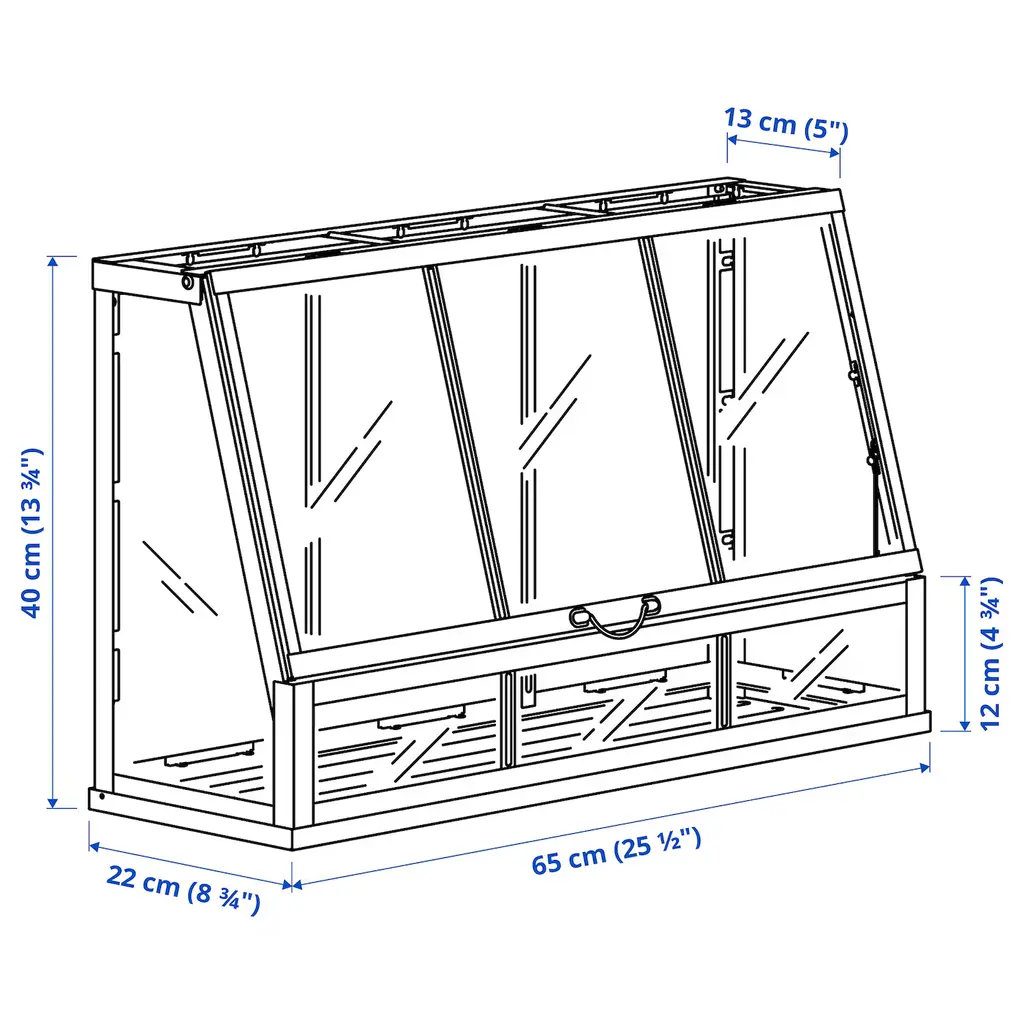 13 cm (5")

40 cm (13 ¾")

12 cm (4 ¾")

22 cm (8 ¾")

65 cm (25 ½")