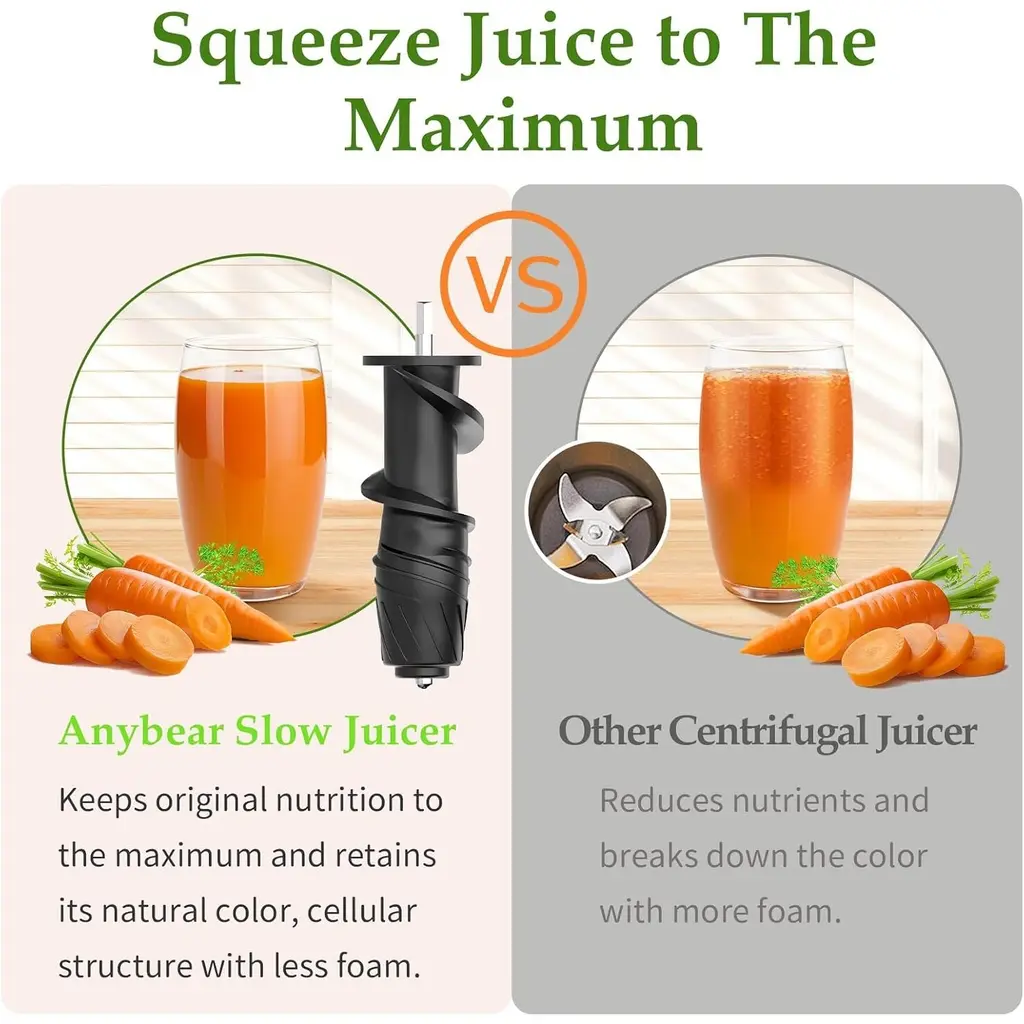 Squeeze Juice to The Maximum

VS

Anybear Slow Juicer

Keeps original nutrition to the maximum and retains its natural color, cellular structure with less foam.

Other Centrifugal Juicer

Reduces nutrients and breaks down the color with more foam.