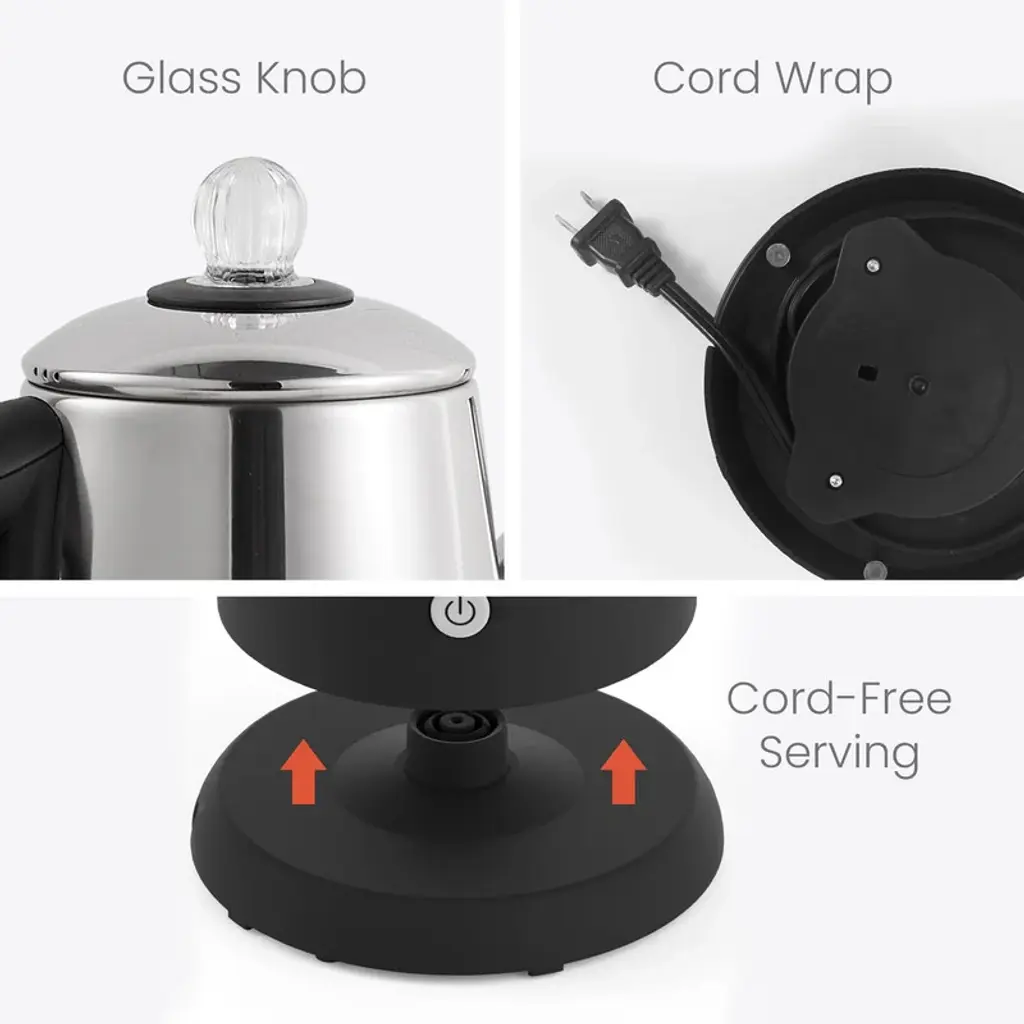 Glass Knob

Cord Wrap

Cord-Free Serving