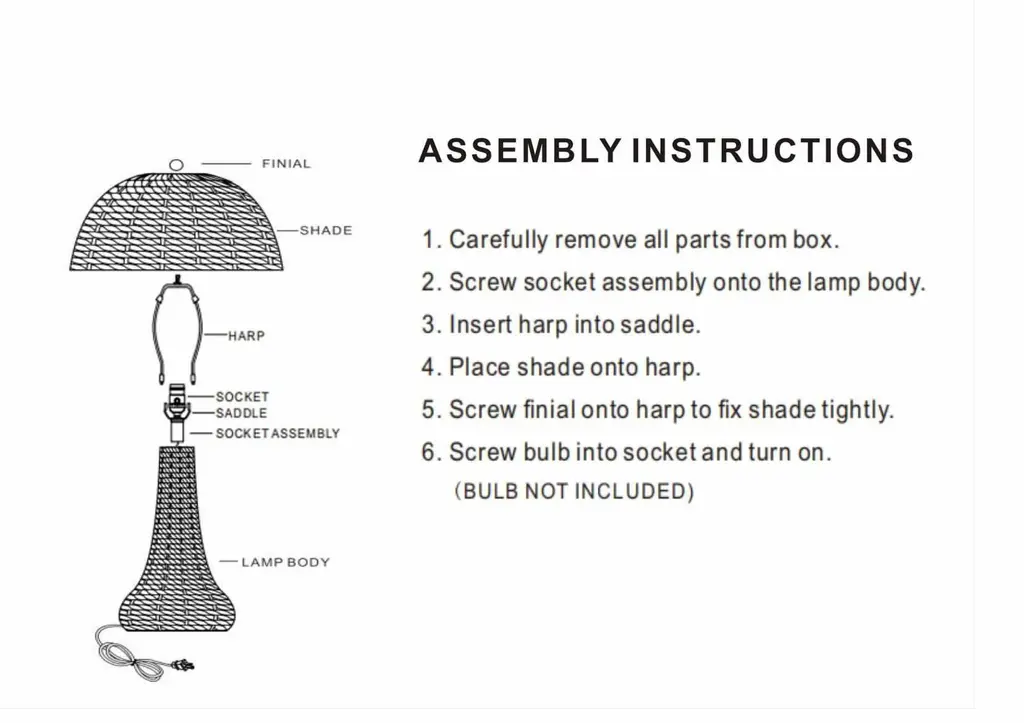 FINIAL
SHADE
HARP
SOCKET
SADDLE
SOCKET ASSEMBLY
LAMP BODY

ASSEMBLY INSTRUCTIONS

1. Carefully remove all parts from box.
2. Screw socket assembly onto the lamp body.
3. Insert harp into saddle.
4. Place shade onto harp.
5. Screw finial onto harp to fix shade tightly.
6. Screw bulb into socket and turn on.
(BULB NOT INCLUDED)