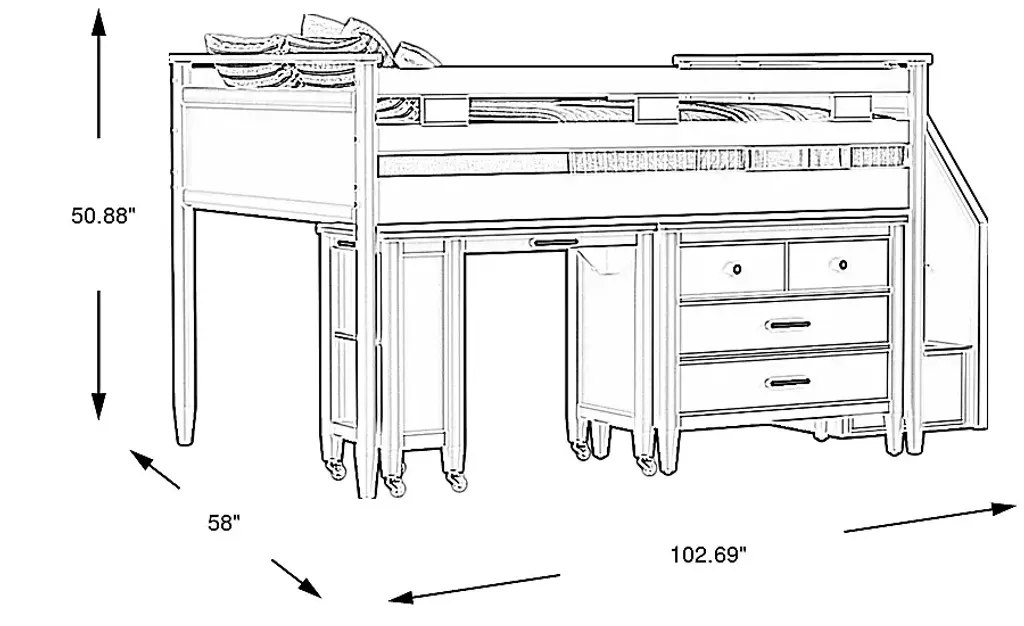 50.88"

58"

102.69"