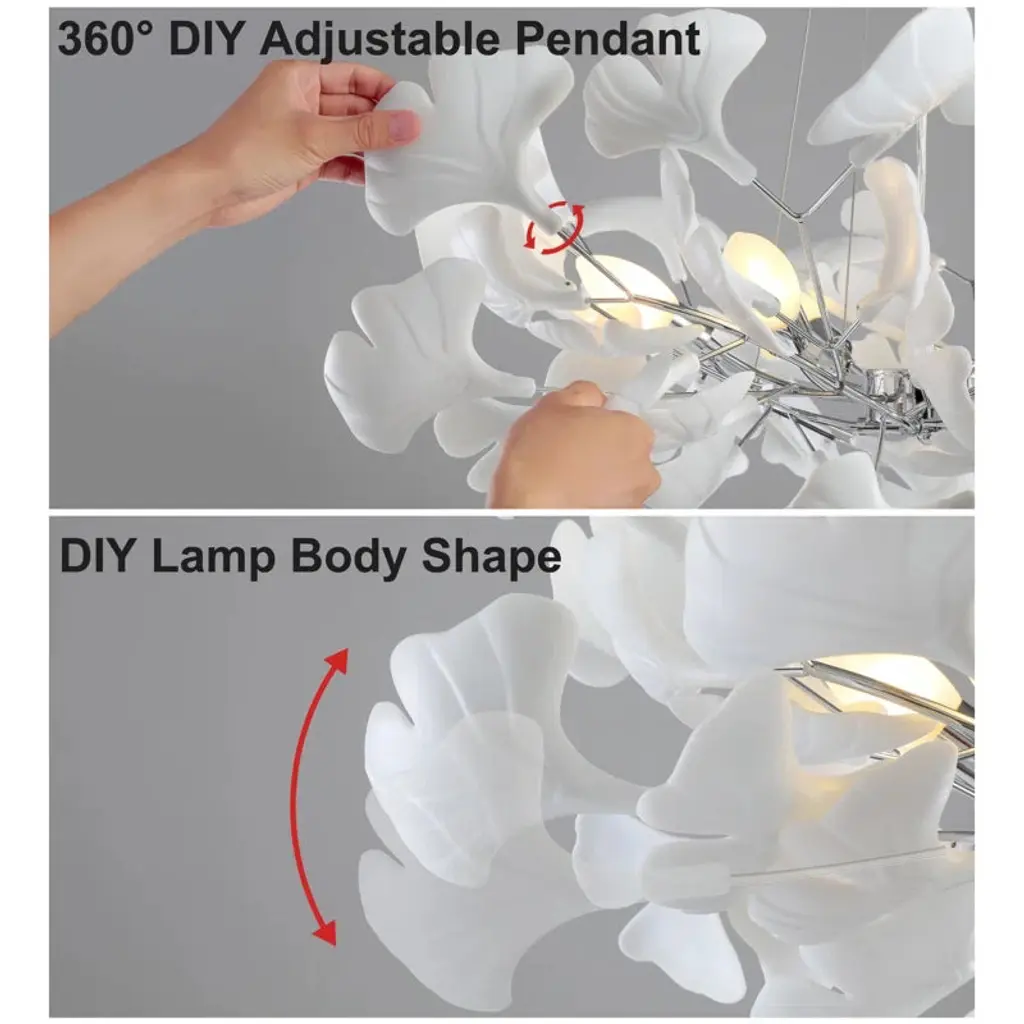 360° DIY Adjustable Pendant

DIY Lamp Body Shape