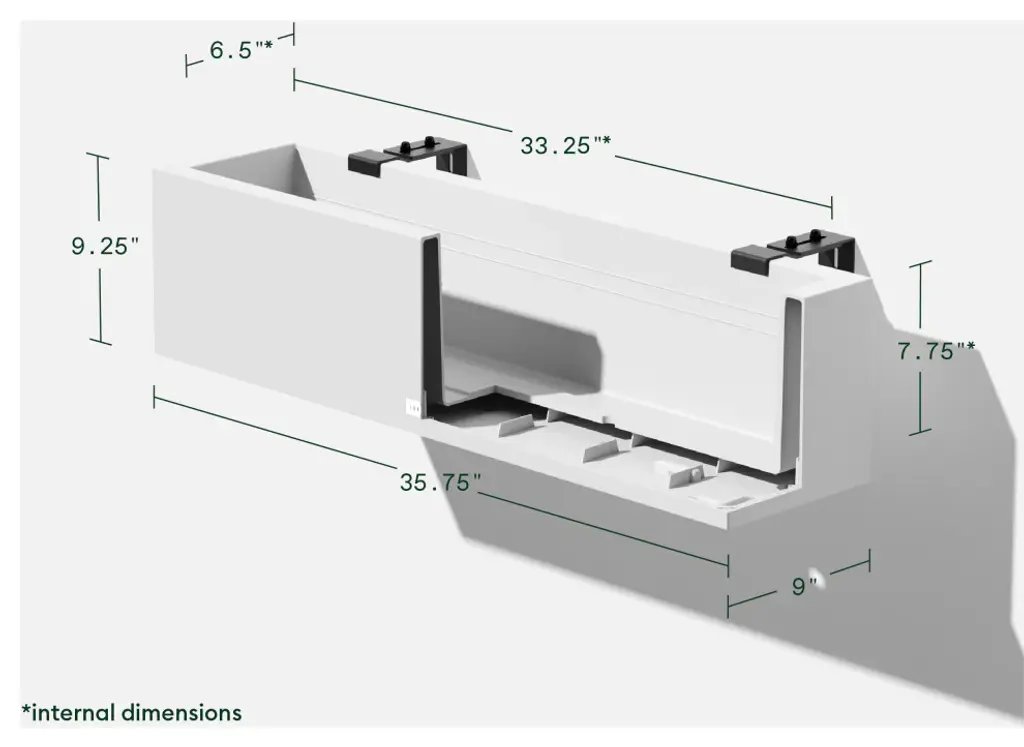 6.5"*

33.25"*

9.25"

7.75"*

35.75"

9"

*internal dimensions