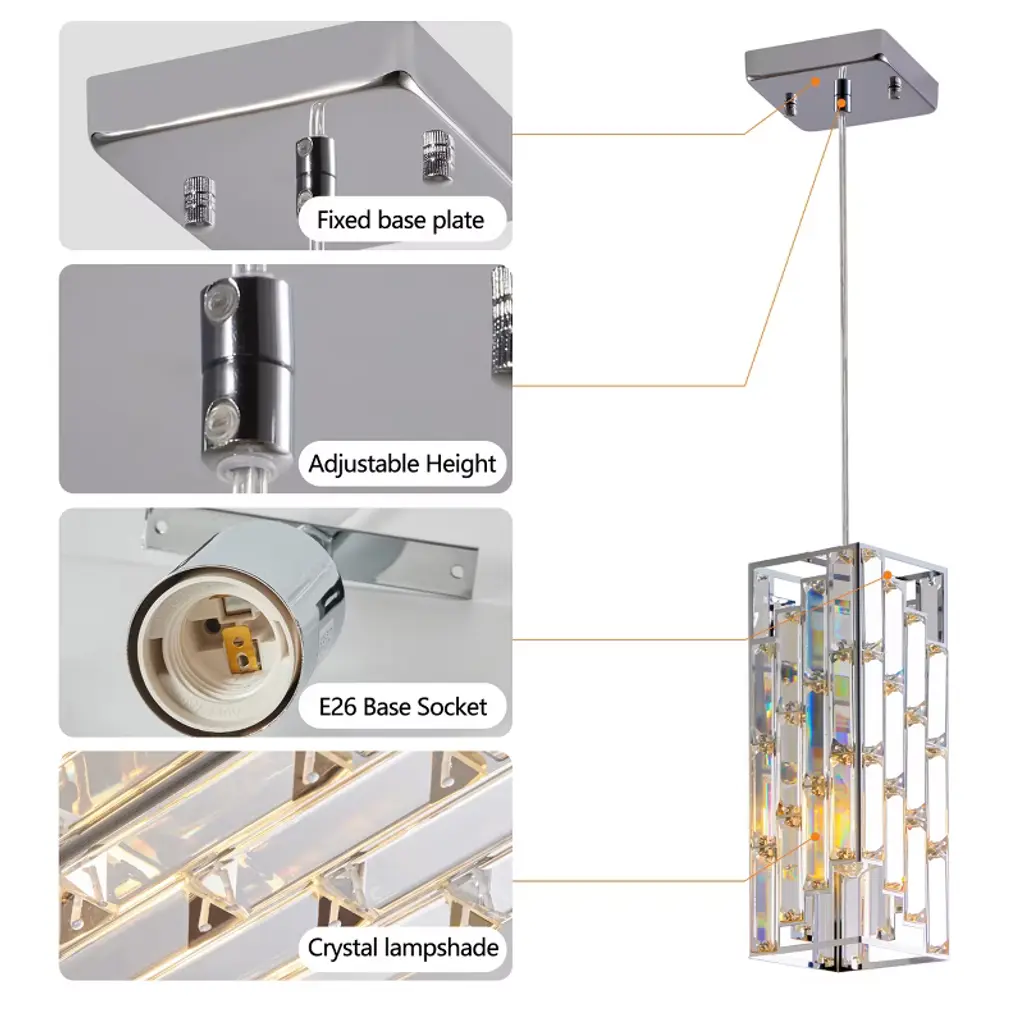 Fixed base plate

Adjustable Height

E26 Base Socket

Crystal lampshade