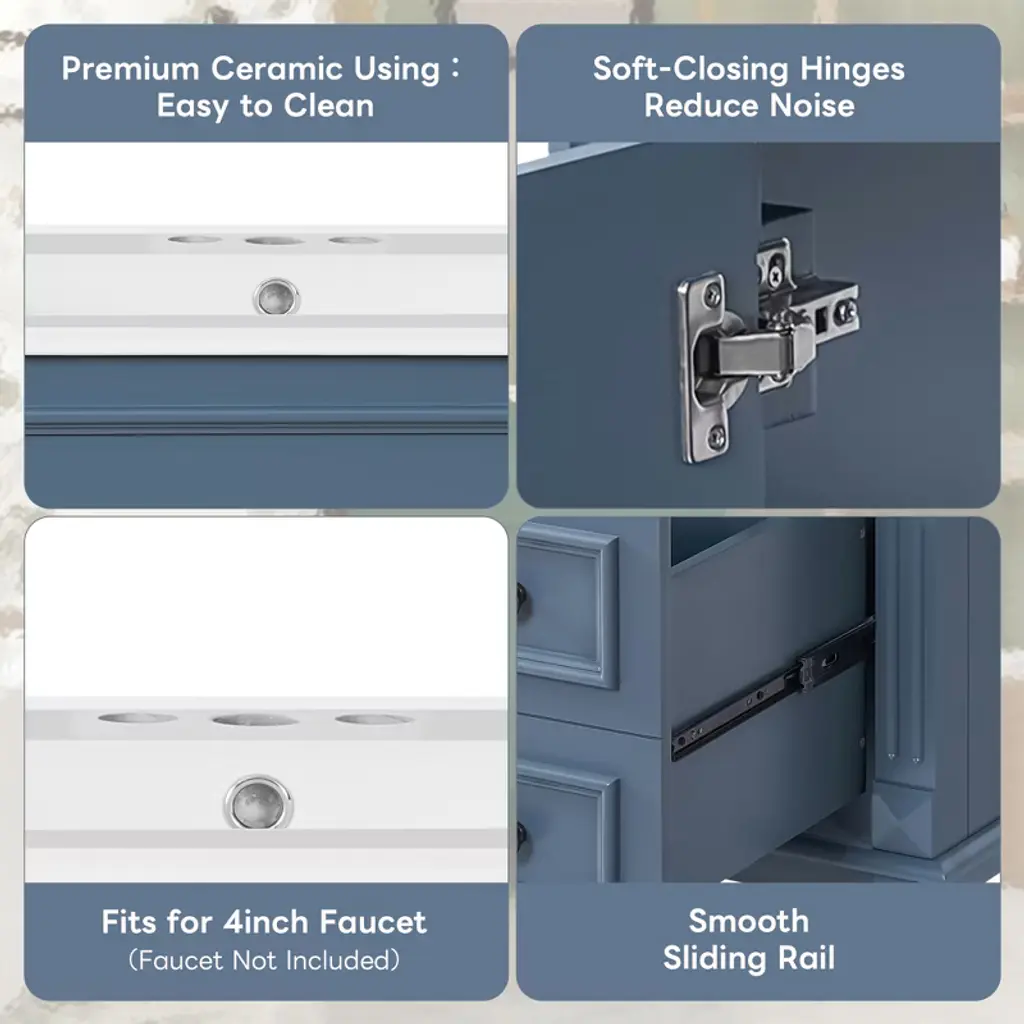 Premium Ceramic Using : Easy to Clean

Soft-Closing Hinges Reduce Noise

Fits for 4inch Faucet
(Faucet Not Included)

Smooth Sliding Rail