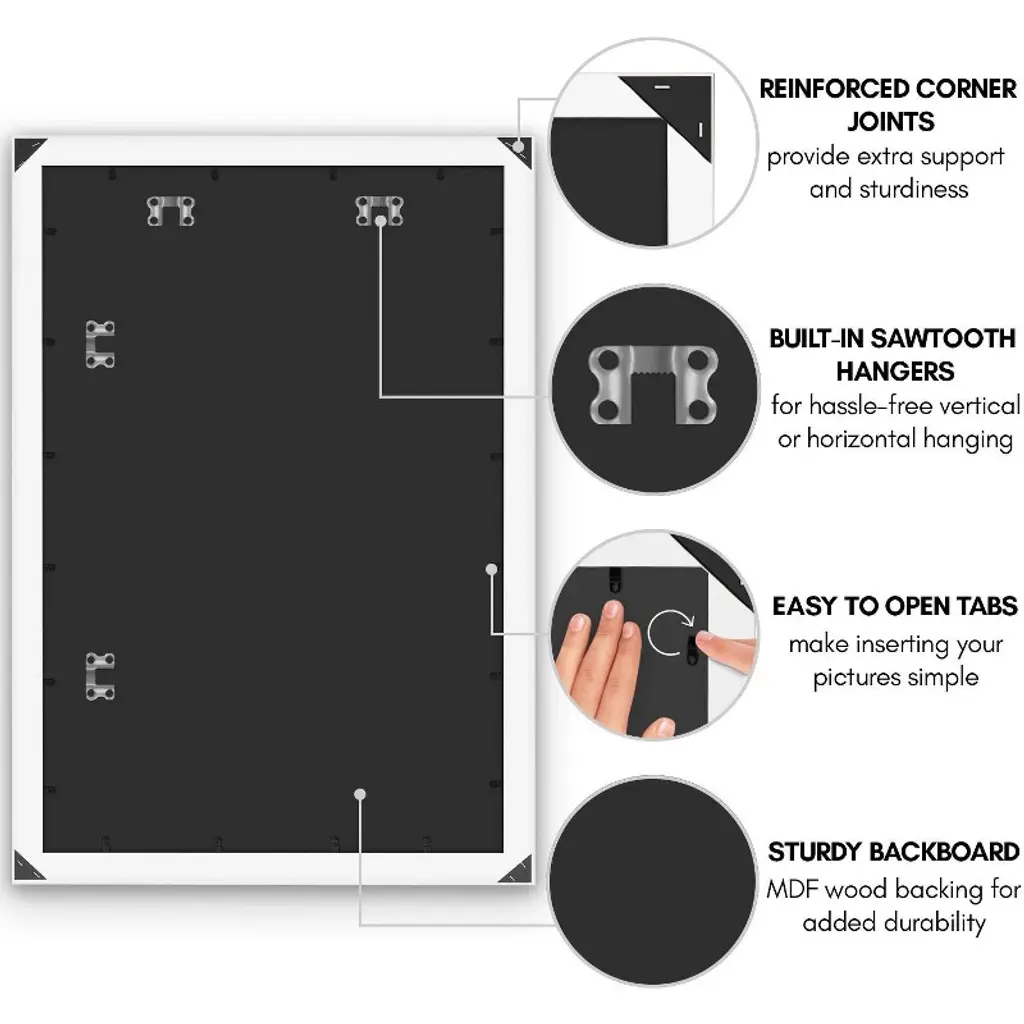 REINFORCED CORNER JOINTS
provide extra support and sturdiness

BUILT-IN SAWTOOTH HANGERS
for hassle-free vertical or horizontal hanging

EASY TO OPEN TABS
make inserting your pictures simple

STURDY BACKBOARD
MDF wood backing for added durability