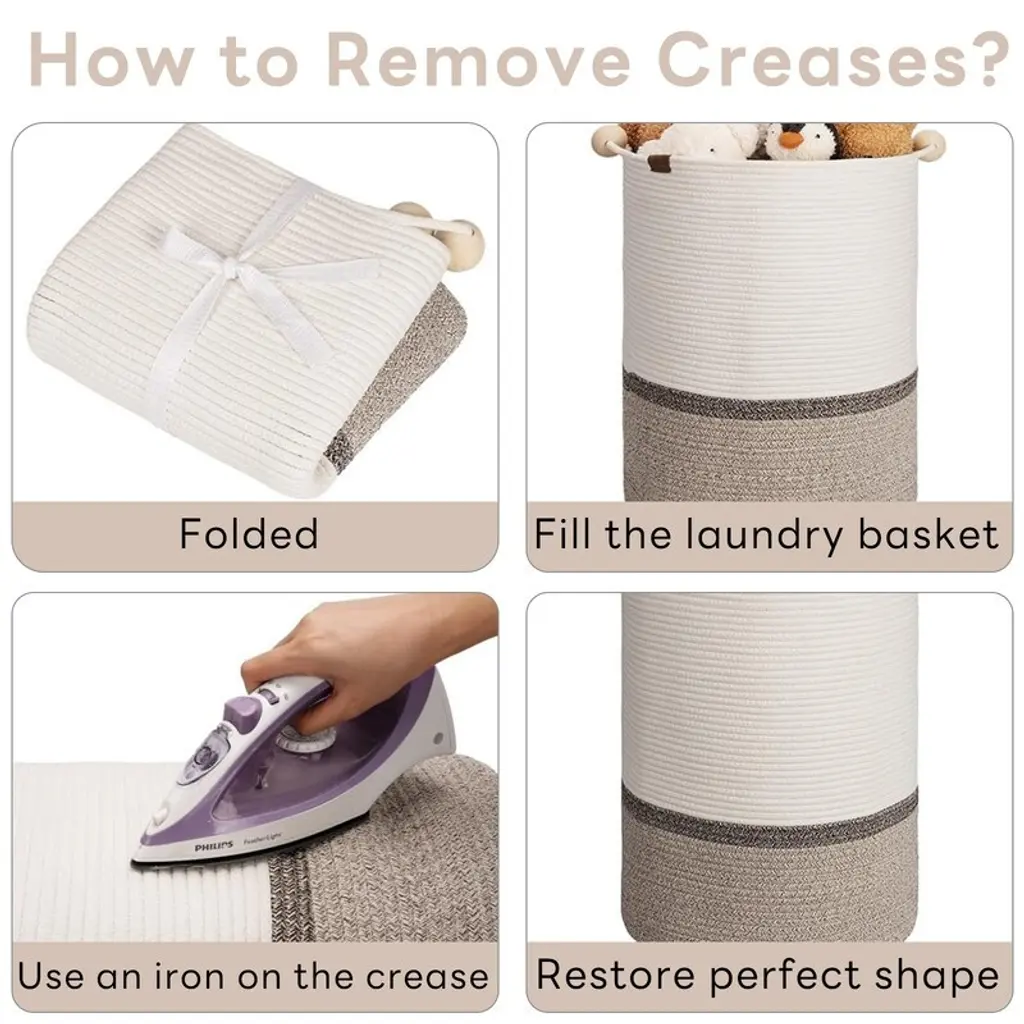 How to Remove Creases?

Folded

Fill the laundry basket

PHILIPS FeatherLight

Use an iron on the crease

Restore perfect shape