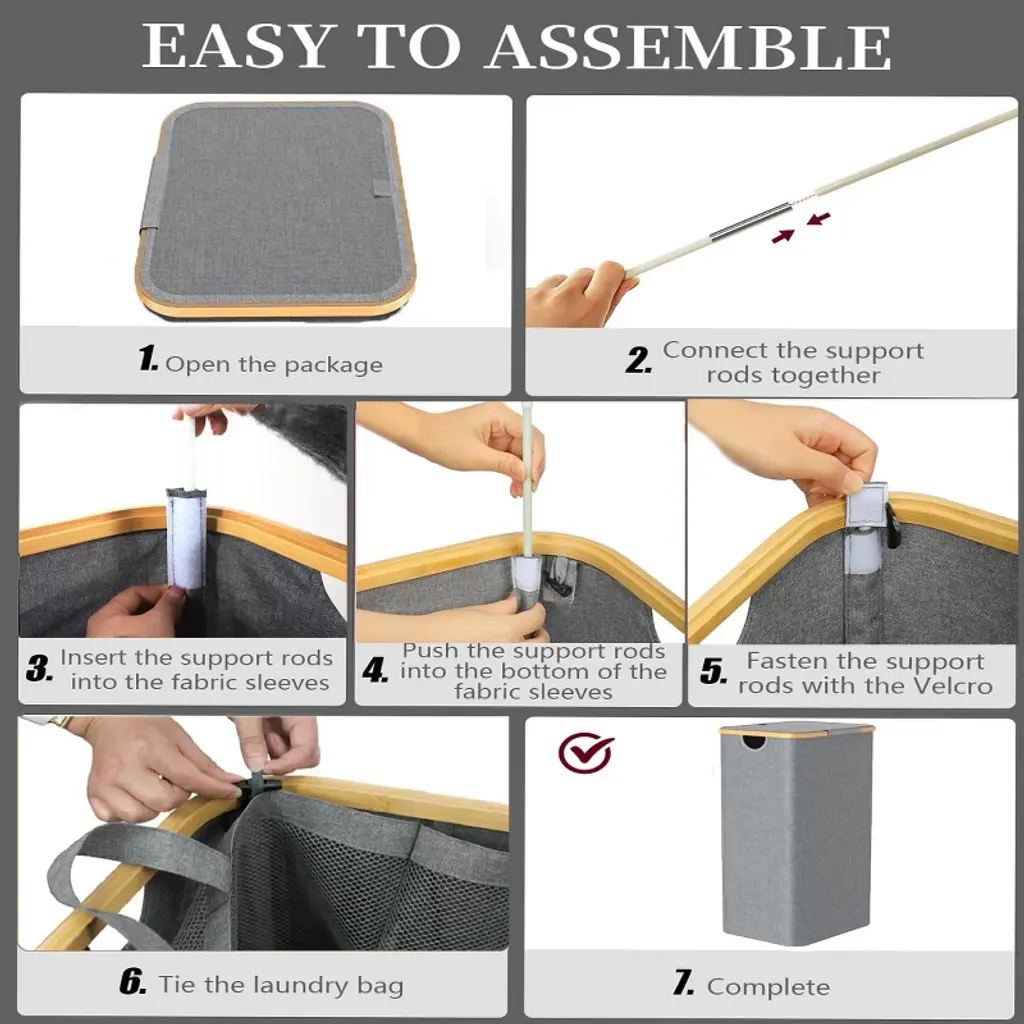 EASY TO ASSEMBLE

1. Open the package

2. Connect the support rods together

3. Insert the support rods into the fabric sleeves

4. Push the support rods into the bottom of the fabric sleeves

5. Fasten the support rods with the Velcro

6. Tie the laundry bag

7. Complete