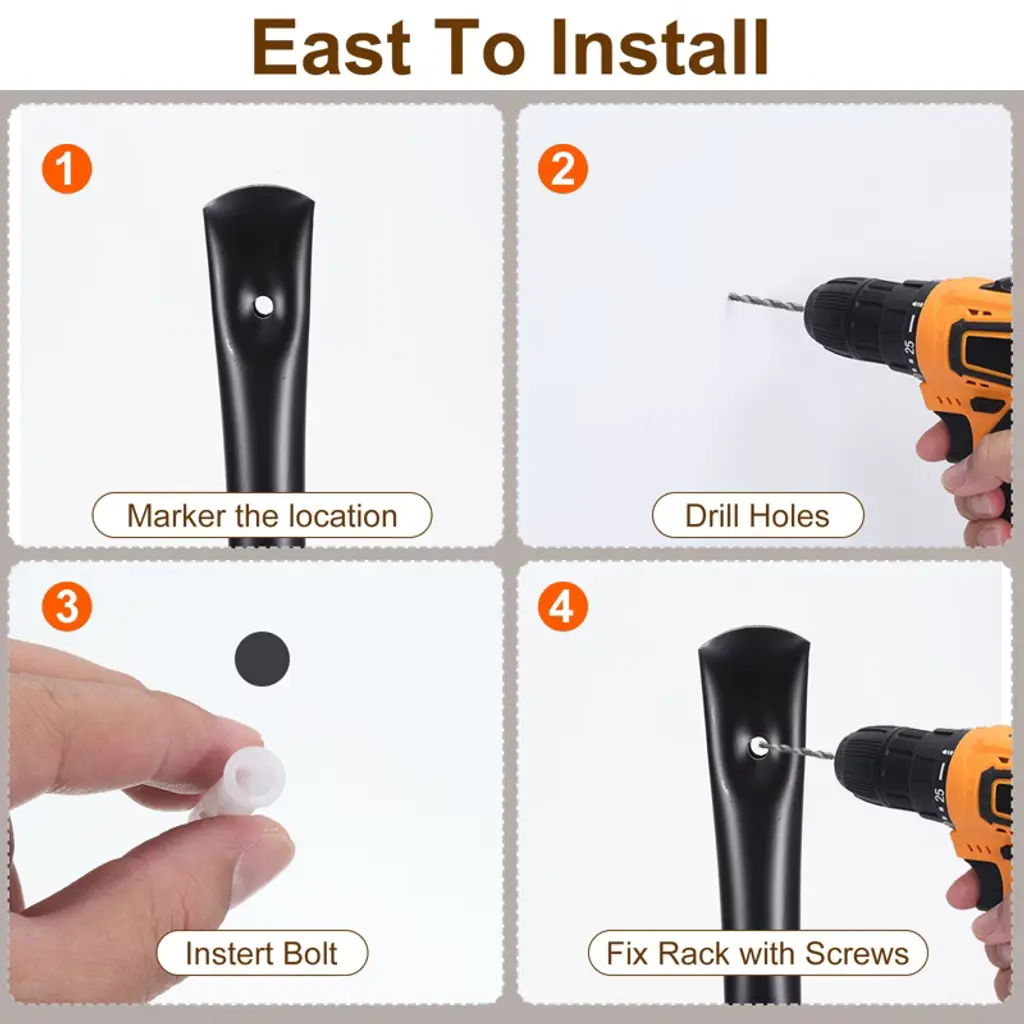 East To Install

1

Marker the location

2

25

Drill Holes

3

Instert Bolt

4

25

Fix Rack with Screws