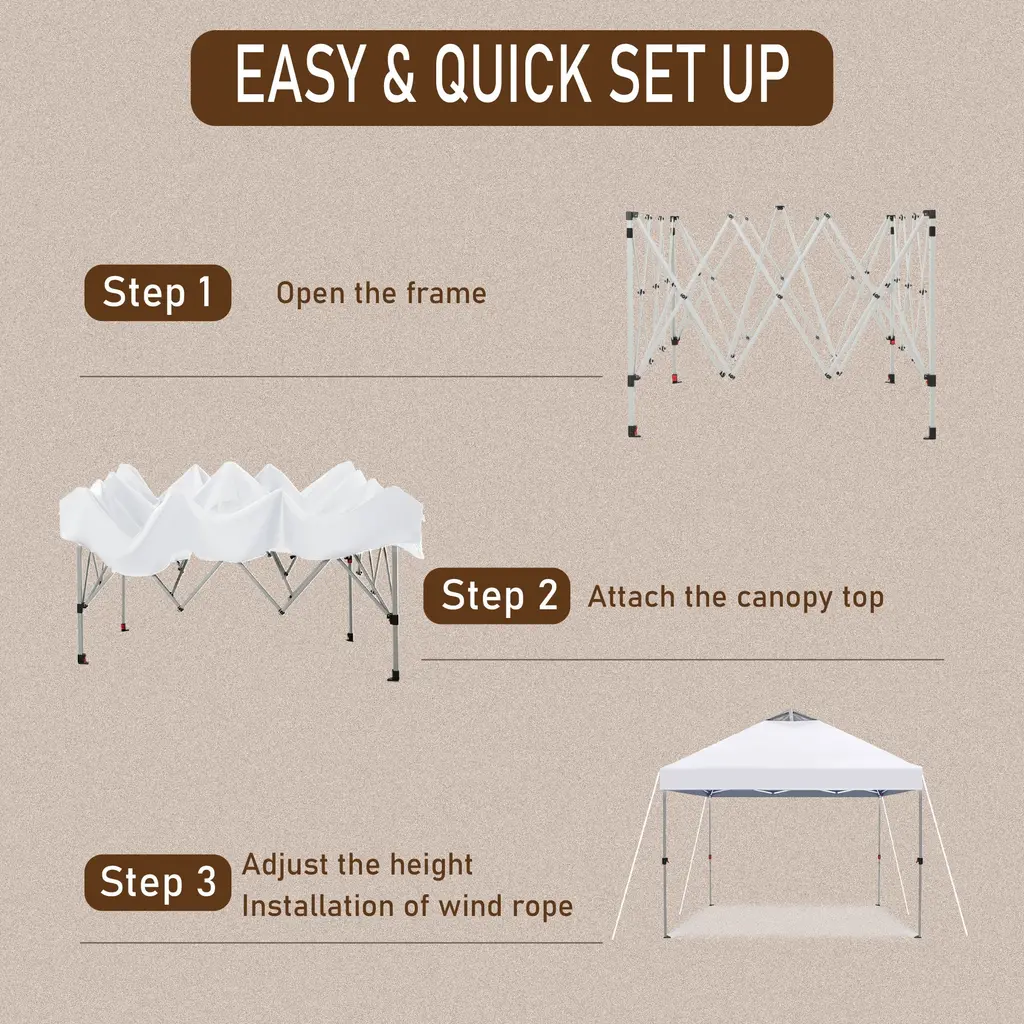 EASY & QUICK SET UP

Step 1 Open the frame

Step 2 Attach the canopy top

Step 3 Adjust the height
Installation of wind rope