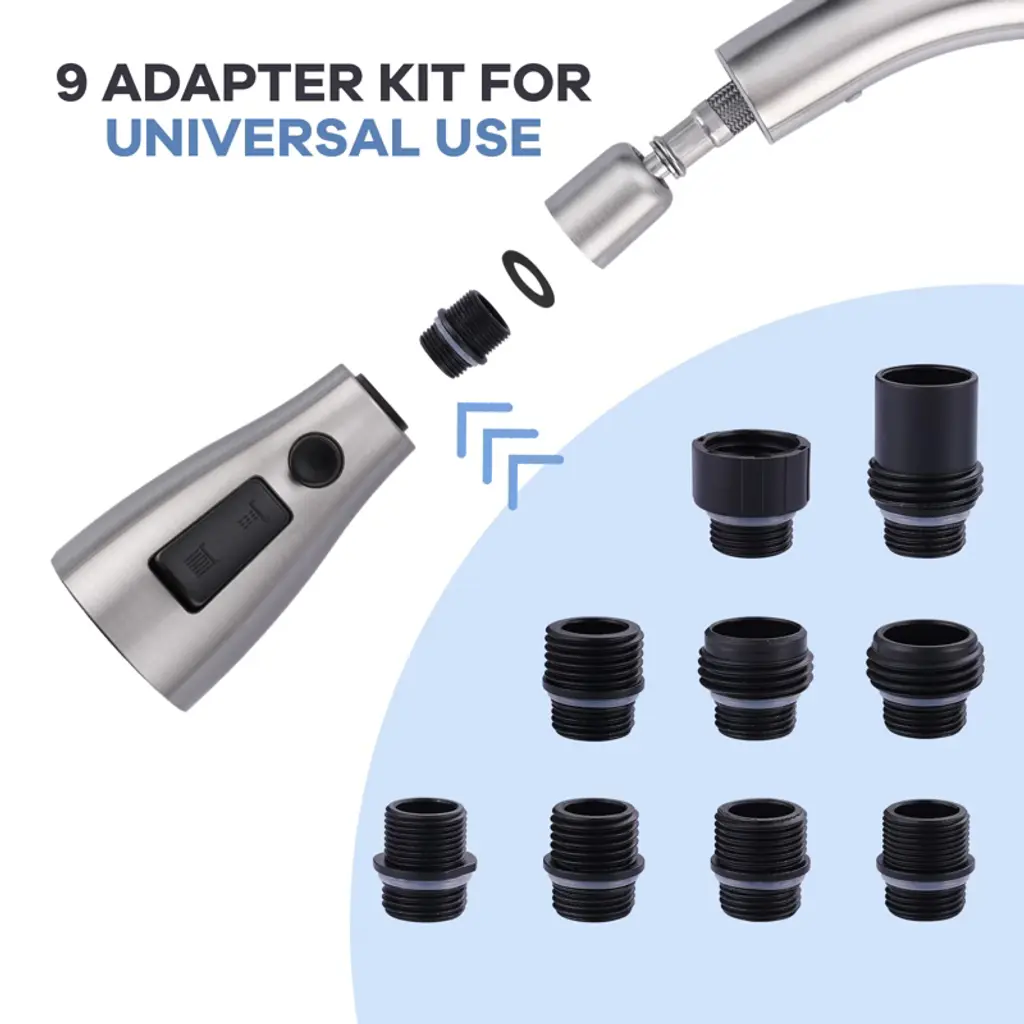 9 ADAPTER KIT FOR
UNIVERSAL USE