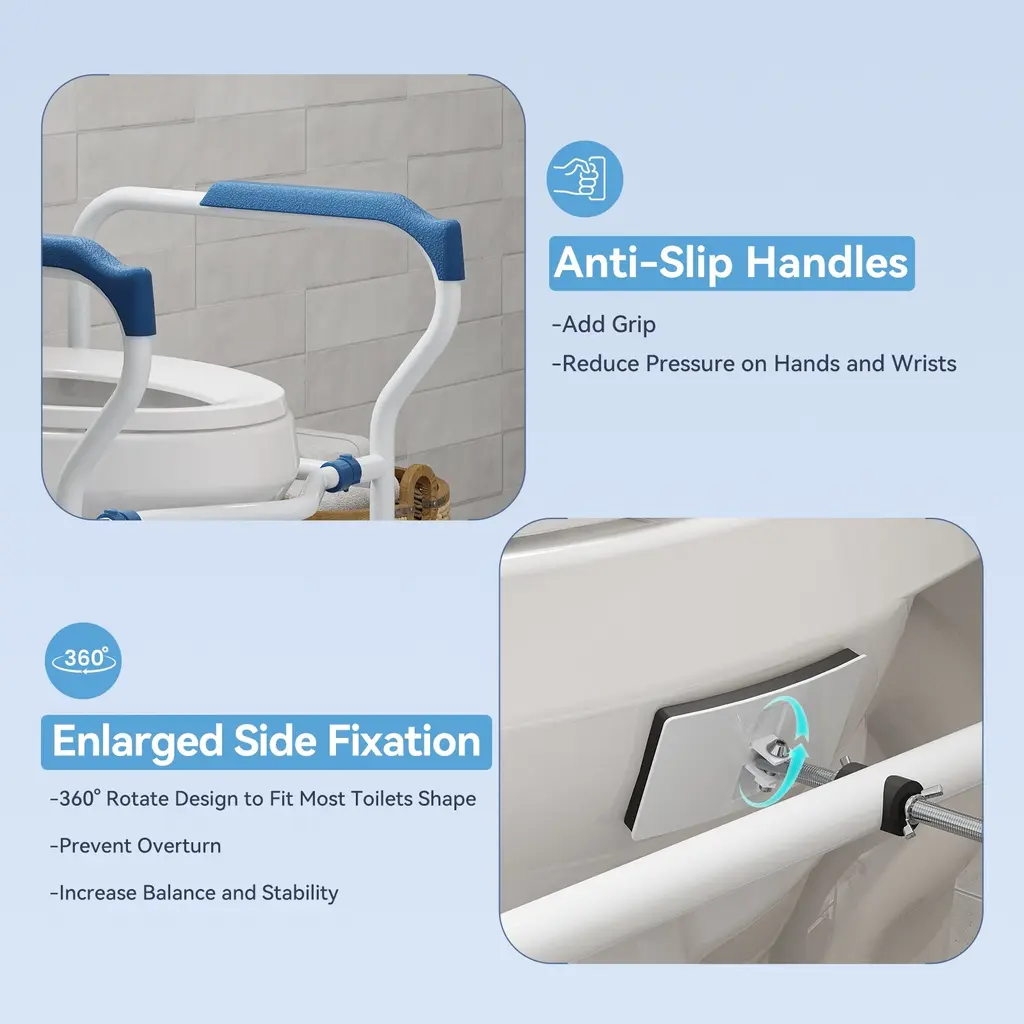 Anti-Slip Handles

-Add Grip

-Reduce Pressure on Hands and Wrists

360°

Enlarged Side Fixation

-360° Rotate Design to Fit Most Toilets Shape

-Prevent Overturn

-Increase Balance and Stability