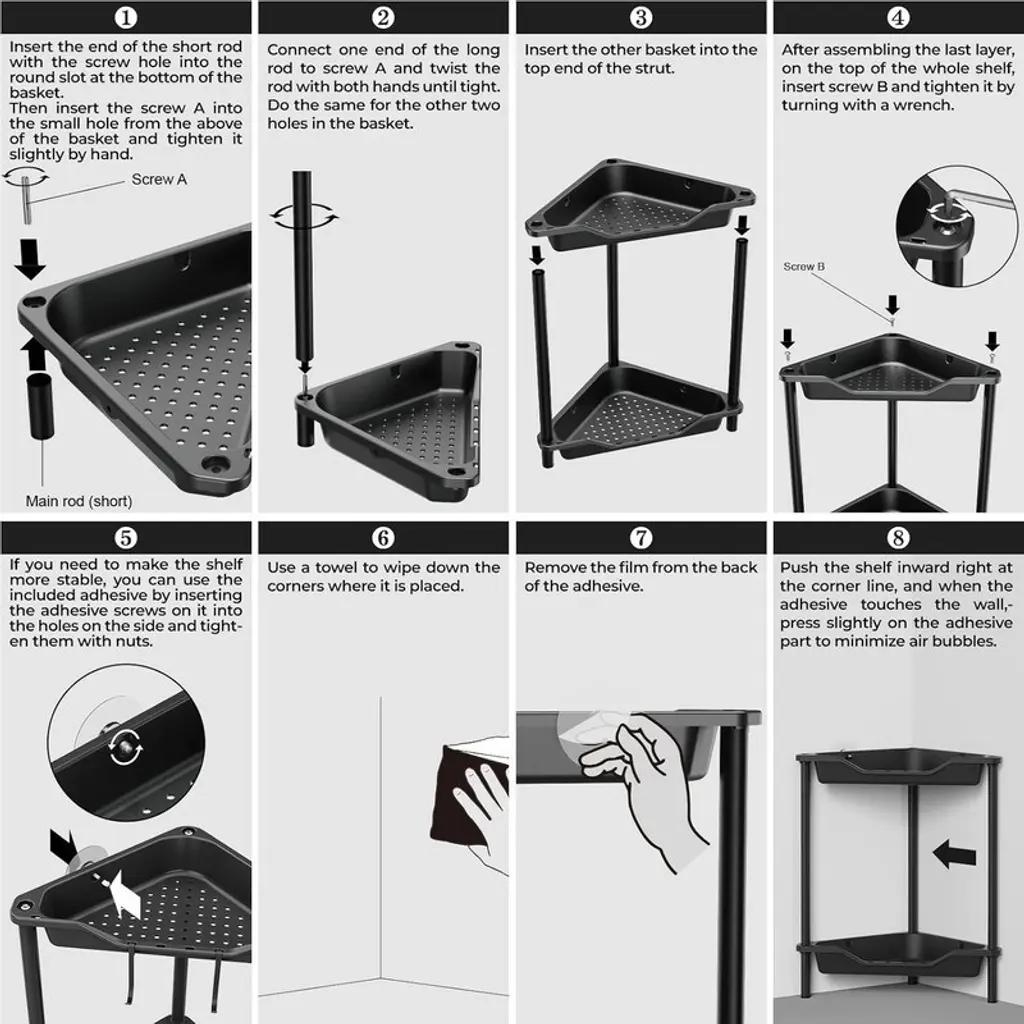 1

Insert the end of the short rod with the screw hole into the round slot at the bottom of the basket.
Then insert the screw A into the small hole from the above of the basket and tighten it slightly by hand.

Screw A

Main rod (short)

2

Connect one end of the long rod to screw A and twist the rod with both hands until tight. Do the same for the other two holes in the basket.

3

Insert the other basket into the top end of the strut.

4

After assembling the last layer, on the top of the whole shelf, insert screw B and tighten it by turning with a wrench.

Screw B

5

If you need to make the shelf more stable, you can use the included adhesive by inserting the adhesive screws on it into the holes on the side and tighten them with nuts.

6

Use a towel to wipe down the corners where it is placed.

7

Remove the film from the back of the adhesive.

8

Push the shelf inward right at the corner line, and when the adhesive touches the wall,- press slightly on the adhesive part to minimize air bubbles.