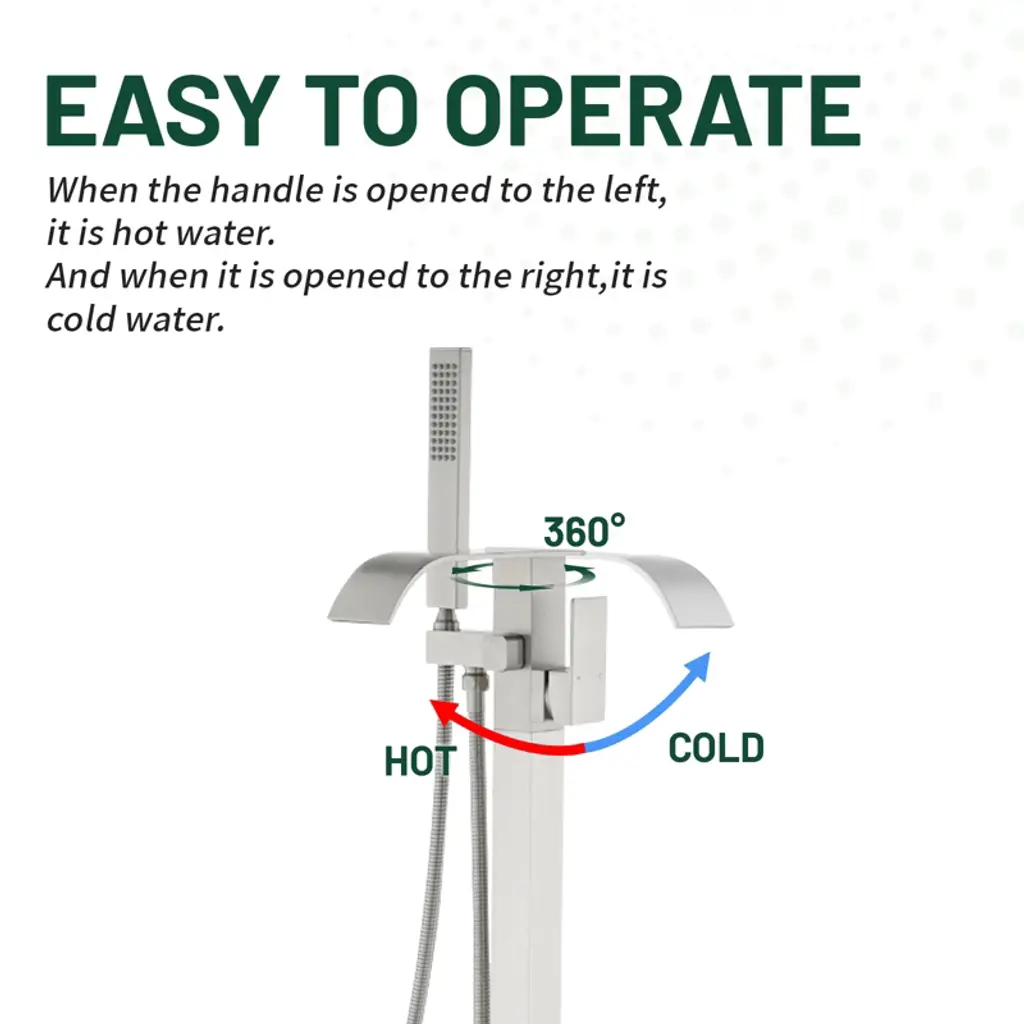 EASY TO OPERATE

When the handle is opened to the left, it is hot water.
And when it is opened to the right,it is cold water.

360°

HOT

COLD