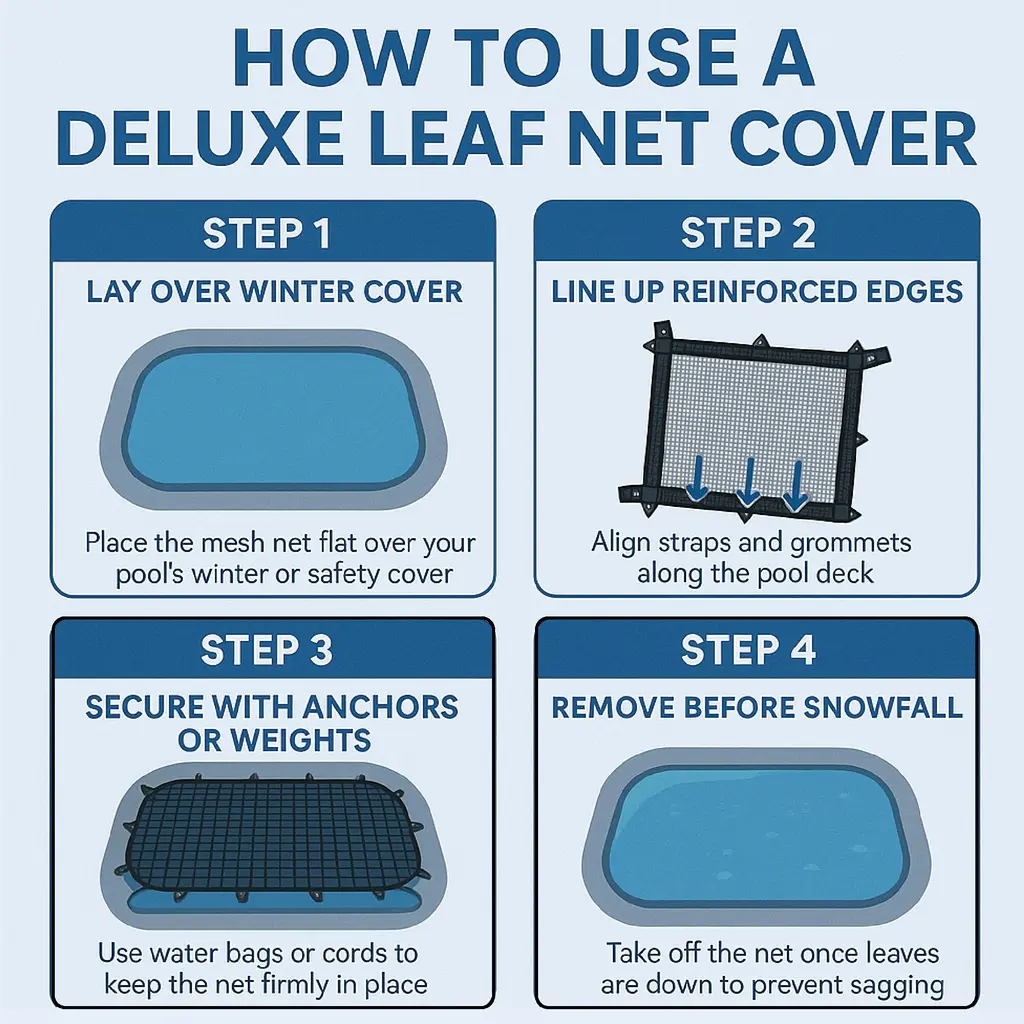 HOW TO USE A DELUXE LEAF NET COVER

STEP 1

LAY OVER WINTER COVER

Place the mesh net flat over your pool's winter or safety cover

STEP 2

LINE UP REINFORCED EDGES

Align straps and grommets along the pool deck

STEP 3

SECURE WITH ANCHORS OR WEIGHTS

Use water bags or cords to keep the net firmly in place

STEP 4

REMOVE BEFORE SNOWFALL

Take off the net once leaves are down to prevent sagging