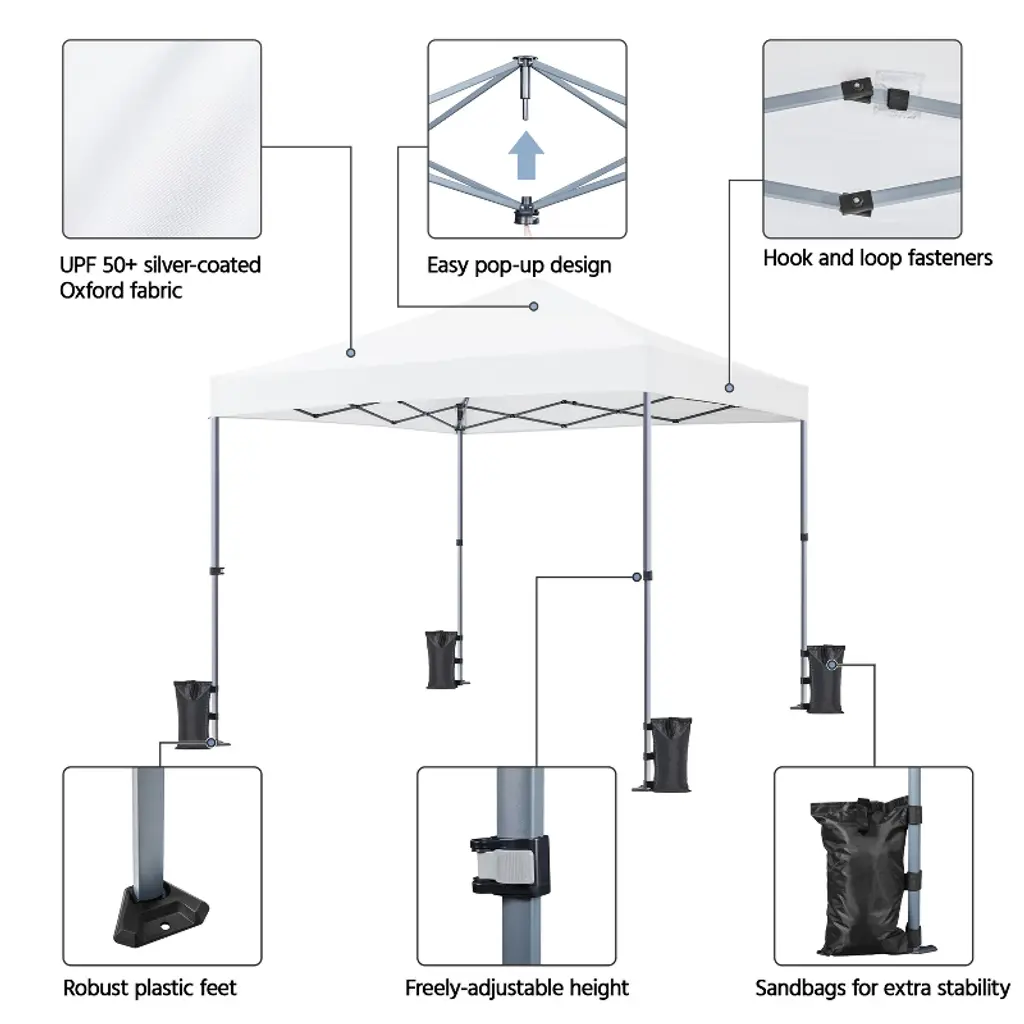 UPF 50+ silver-coated Oxford fabric

Easy pop-up design

Hook and loop fasteners

Robust plastic feet

Freely-adjustable height

Sandbags for extra stability