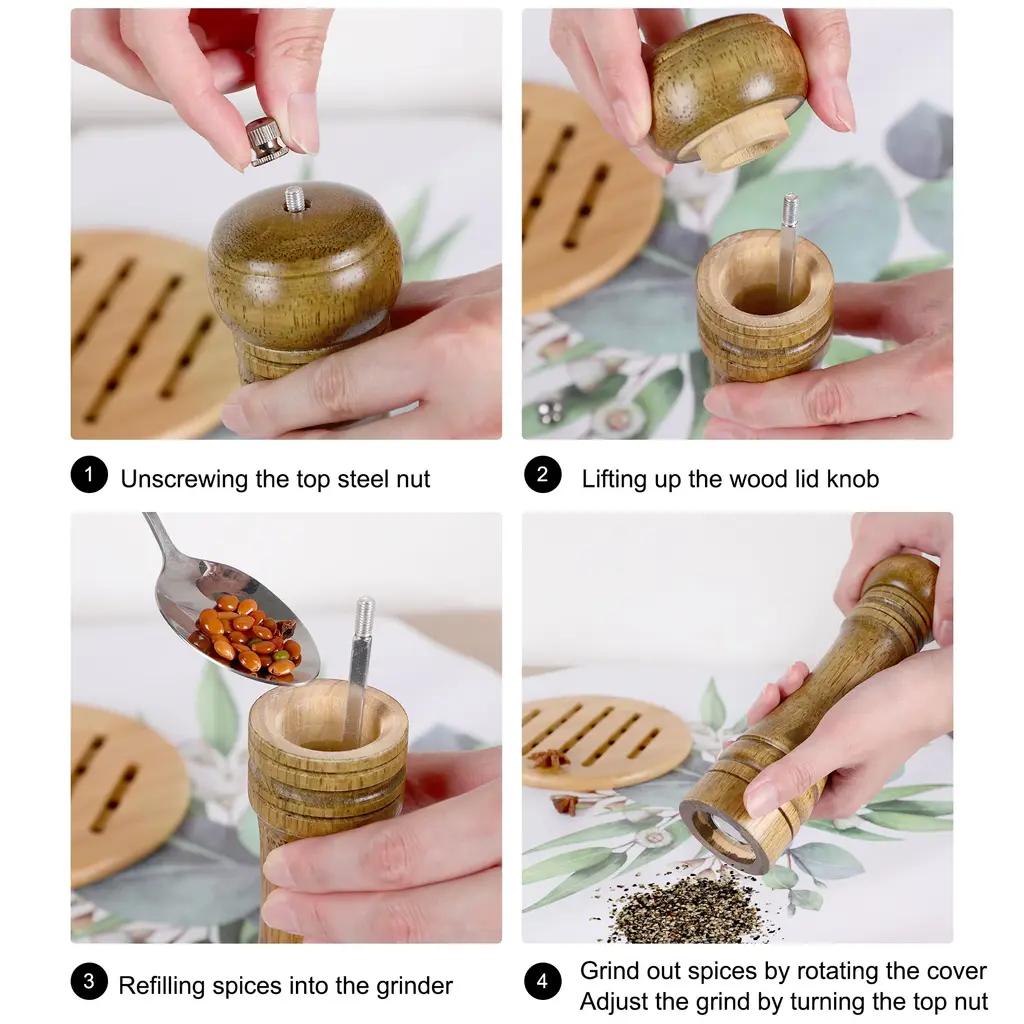 1 Unscrewing the top steel nut

2 Lifting up the wood lid knob

3 Refilling spices into the grinder

4 Grind out spices by rotating the cover
Adjust the grind by turning the top nut