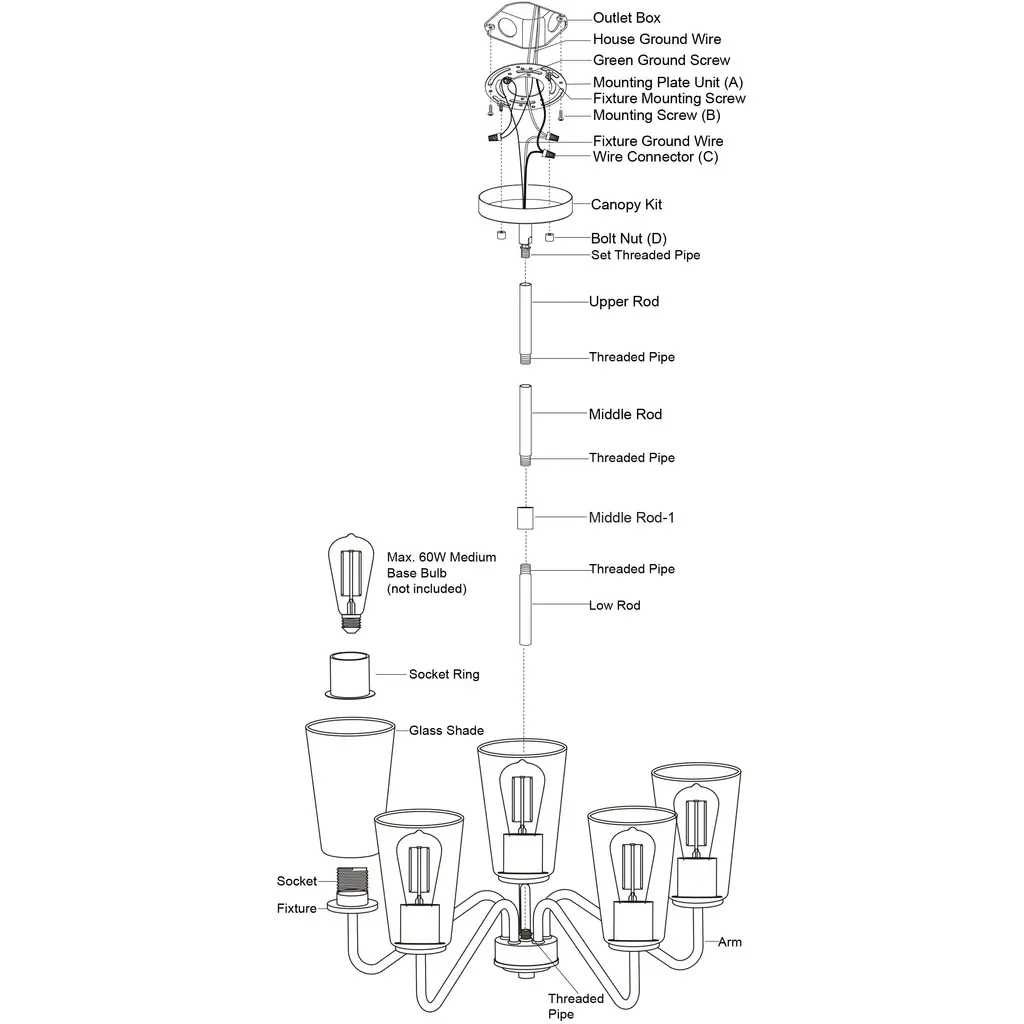 Outlet Box
House Ground Wire
Green Ground Screw
Mounting Plate Unit (A)
Fixture Mounting Screw
Mounting Screw (B)
Fixture Ground Wire
Wire Connector (C)
Canopy Kit
Bolt Nut (D)
Set Threaded Pipe
Upper Rod
Threaded Pipe
Middle Rod
Threaded Pipe
Middle Rod-1
Threaded Pipe
Low Rod
Max. 60W Medium Base Bulb (not included)
Socket Ring
Glass Shade
Socket
Fixture
Arm
Threaded Pipe