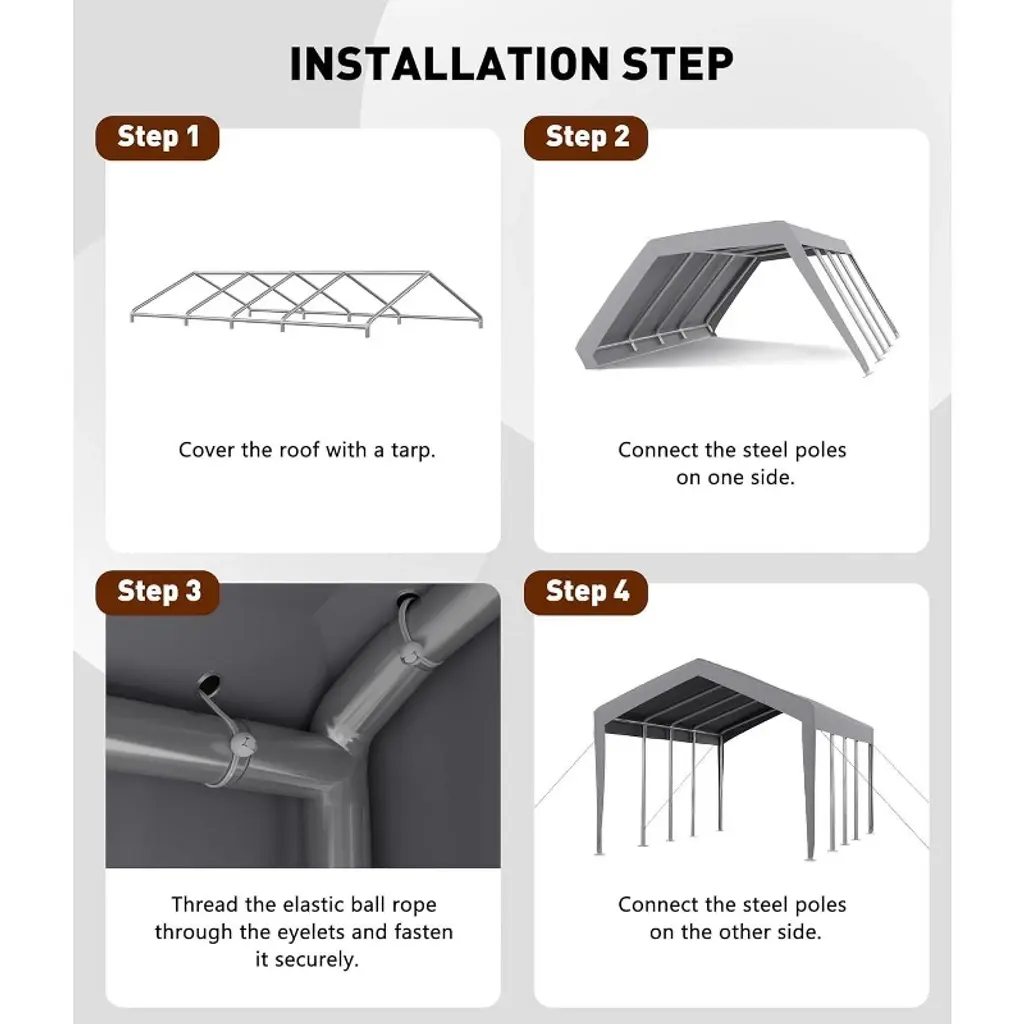 INSTALLATION STEP

Step 1

Cover the roof with a tarp.

Step 2

Connect the steel poles on one side.

Step 3

Thread the elastic ball rope through the eyelets and fasten it securely.

Step 4

Connect the steel poles on the other side.