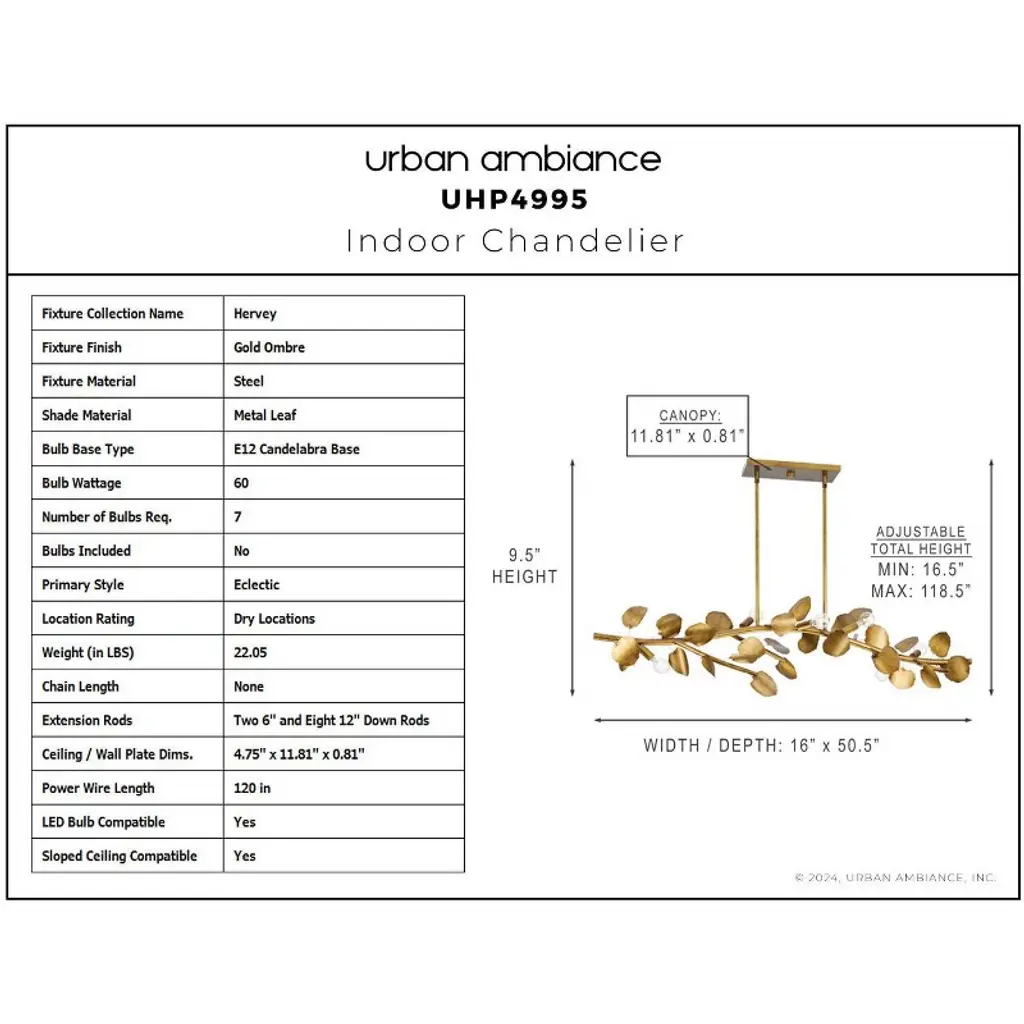 urban ambiance
UHP4995
Indoor Chandelier

| Fixture Collection Name | Hervey |
|---|---|
| Fixture Finish | Gold Ombre |
| Fixture Material | Steel |
| Shade Material | Metal Leaf |
| Bulb Base Type | E12 Candelabra Base |
| Bulb Wattage | 60 |
| Number of Bulbs Req. | 7 |
| Bulbs Included | No |
| Primary Style | Eclectic |
| Location Rating | Dry Locations |
| Weight (in LBS) | 22.05 |
| Chain Length | None |
| Extension Rods | Two 6" and Eight 12" Down Rods |
| Ceiling / Wall Plate Dims. | 4.75" x 11.81" x 0.81" |
| Power Wire Length | 120 in |
| LED Bulb Compatible | Yes |
| Sloped Ceiling Compatible | Yes |

CANOPY:
11.81" x 0.81"

9.5"
HEIGHT

ADJUSTABLE
TOTAL HEIGHT
MIN: 16.5"
MAX: 118.5"

WIDTH / DEPTH: 16" x 50.5"

© 2024, URBAN AMBIANCE, INC.