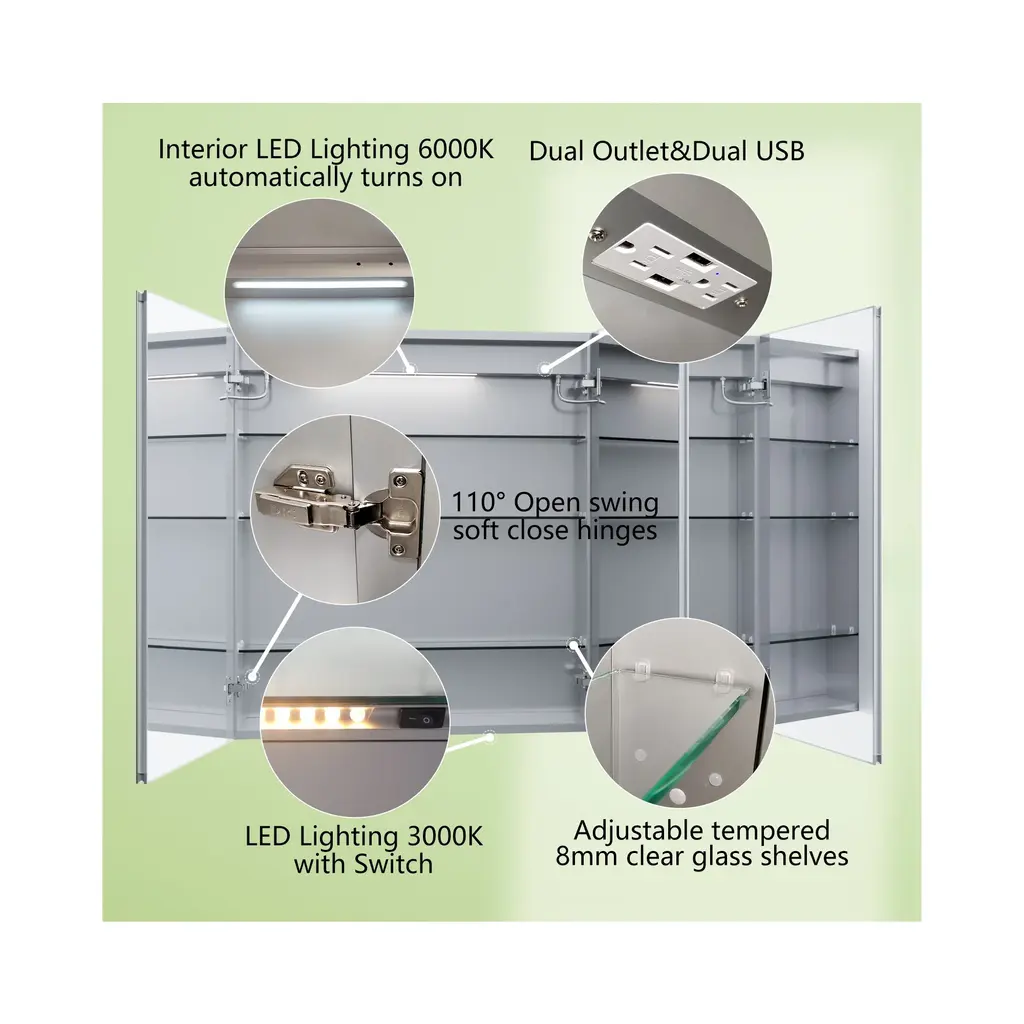 Interior LED Lighting 6000K automatically turns on

Dual Outlet&Dual USB

110° Open swing soft close hinges

LED Lighting 3000K with Switch

Adjustable tempered 8mm clear glass shelves