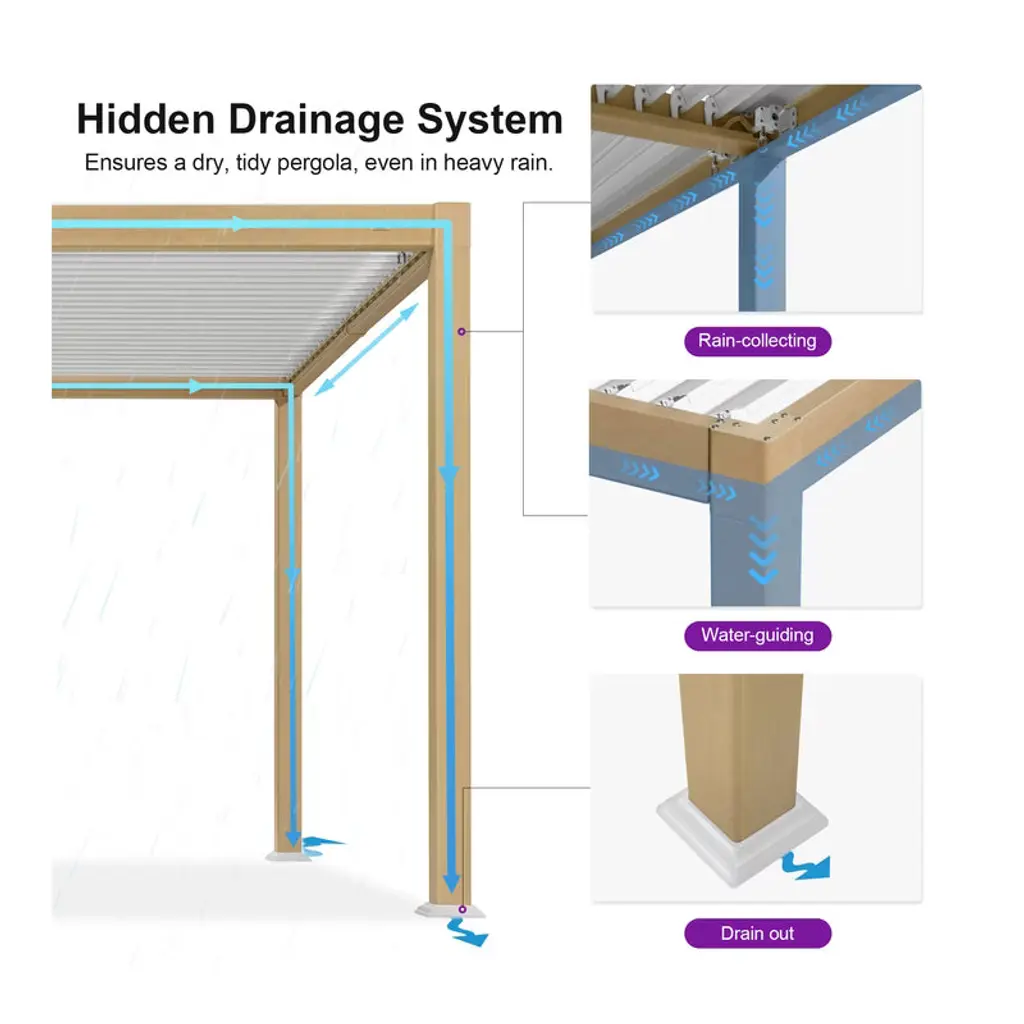 Hidden Drainage System

Ensures a dry, tidy pergola, even in heavy rain.

Rain-collecting

Water-guiding

Drain out