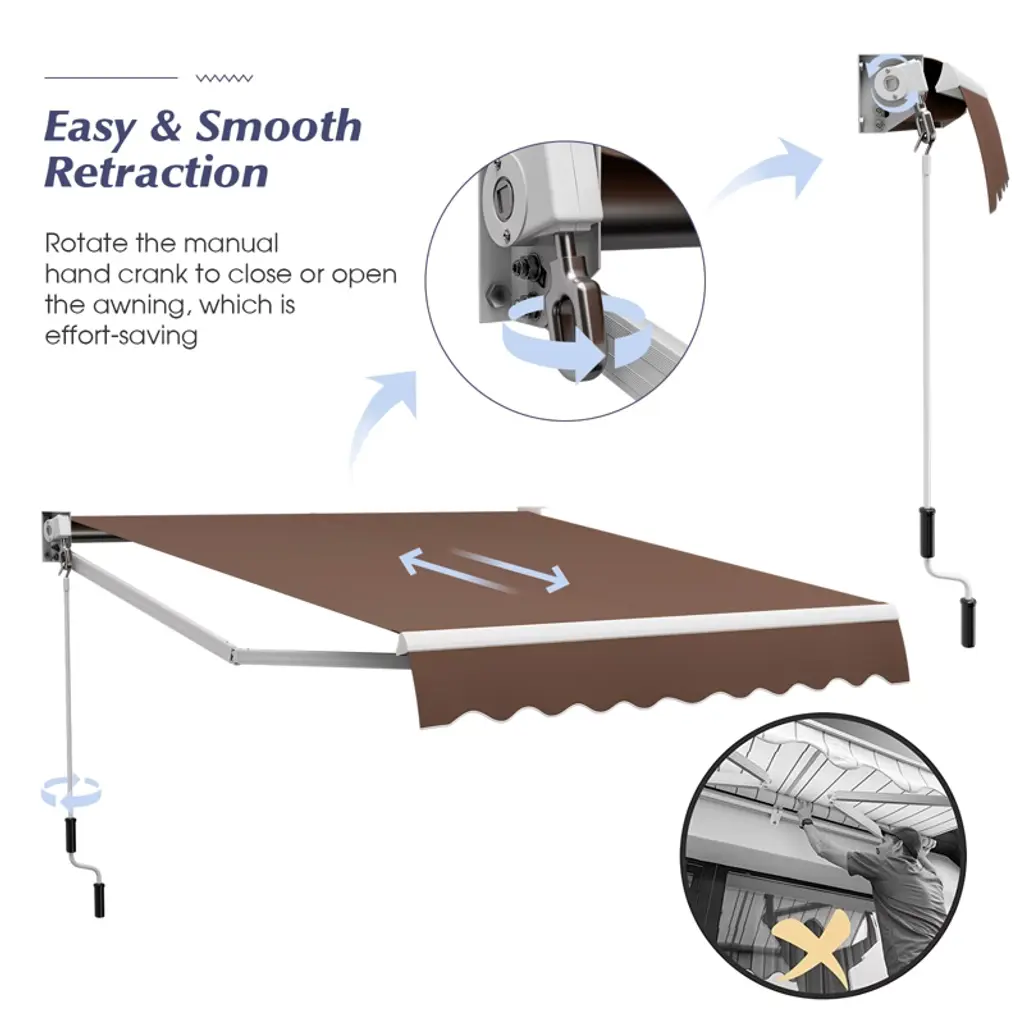 Easy & Smooth Retraction

Rotate the manual hand crank to close or open the awning, which is effort-saving