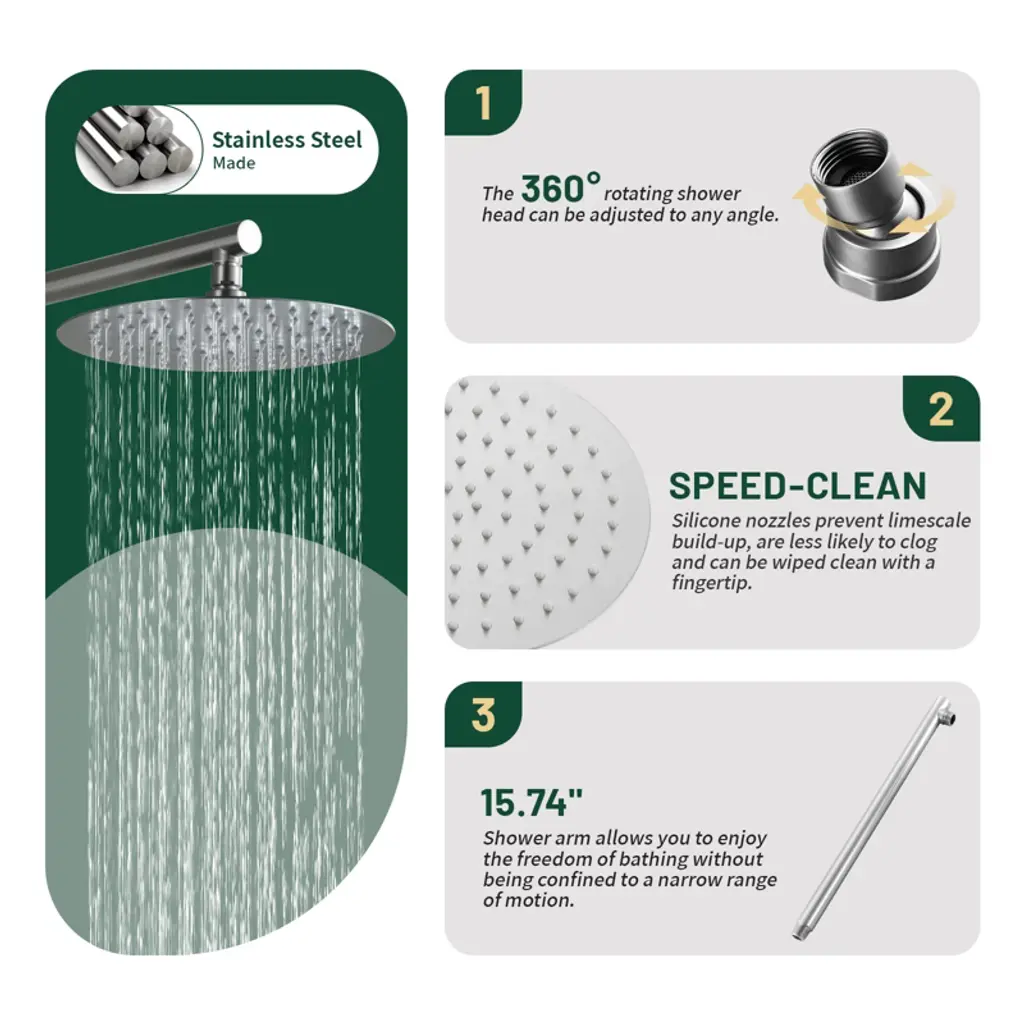 Stainless Steel
Made

1

The 360° rotating shower head can be adjusted to any angle.

2

SPEED-CLEAN

Silicone nozzles prevent limescale build-up, are less likely to clog and can be wiped clean with a fingertip.

3

15.74"

Shower arm allows you to enjoy the freedom of bathing without being confined to a narrow range of motion.